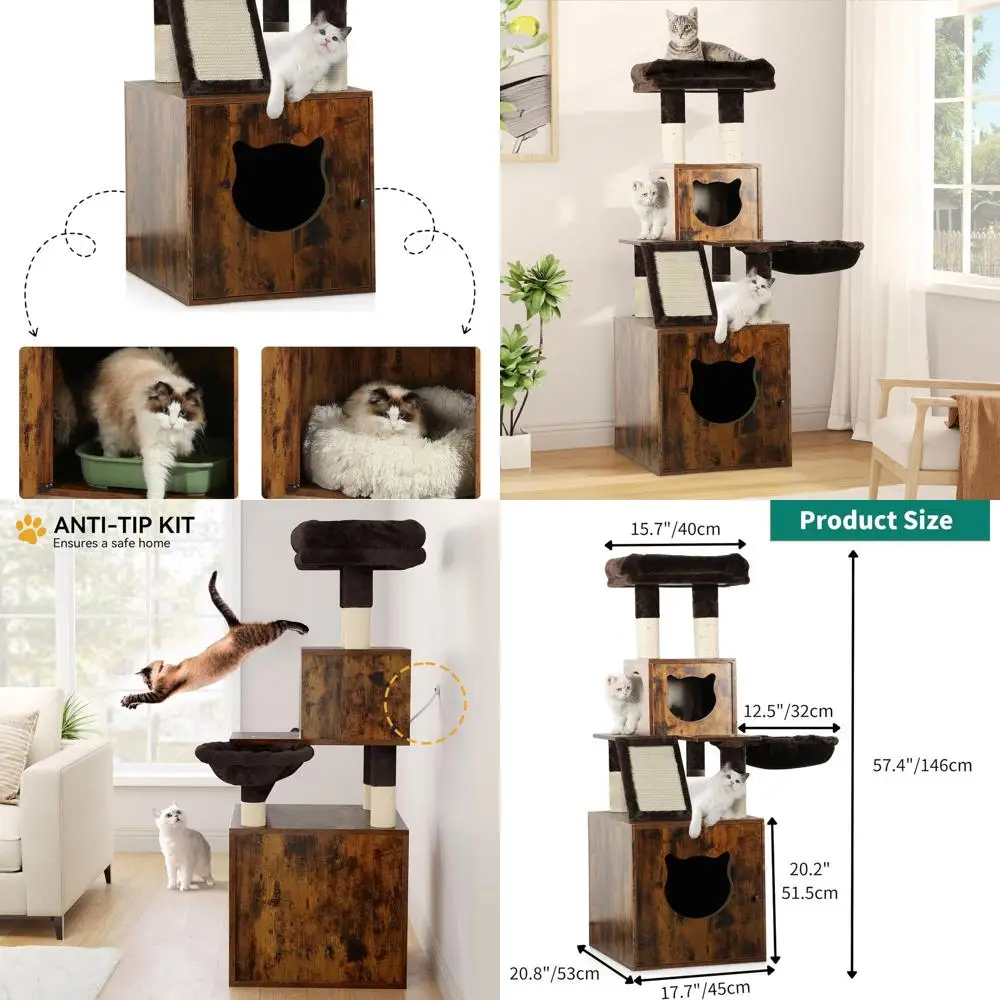 ANTI-TIP KIT
Ensures a safe home

Product Size

15.7"/40cm

12.5"/32cm

57.4"/146cm

20.2"
51.5cm

20.8"/53cm

17.7"/45cm