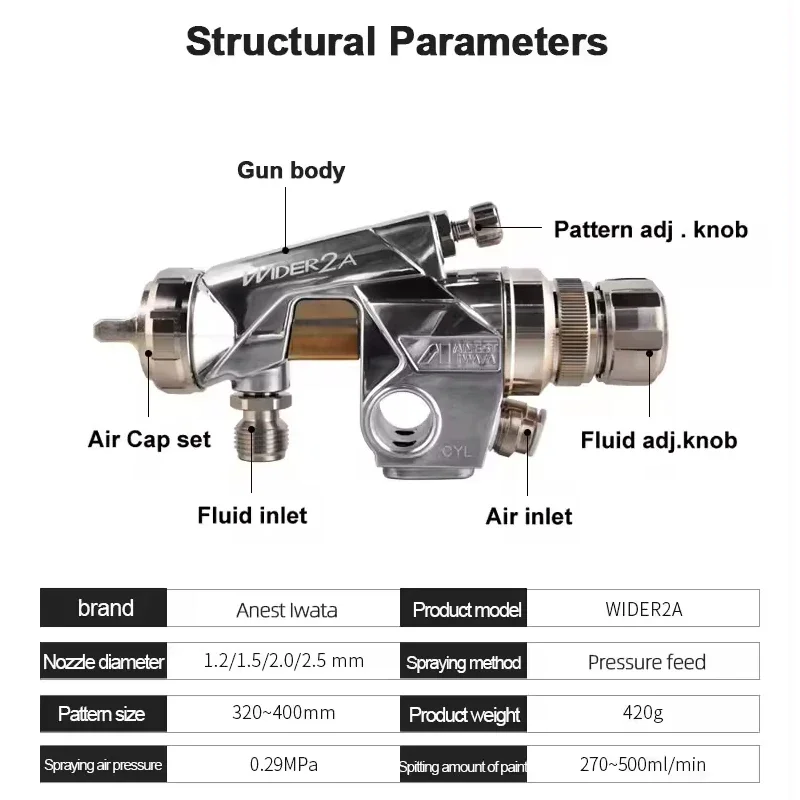 Structural Parameters

Gun body

Pattern adj . knob

WIDER2A

ANEST IWATA

CYL

Air Cap set

Fluid adj.knob

Fluid inlet

Air inlet

| brand | Anest Iwata | Product model | WIDER2A |
|---|---|---|---|
| Nozzle diameter | 1.2/1.5/2.0/2.5 mm | Spraying method | Pressure feed |
| Pattern size | 320~400mm | Product weight | 420g |
| Spraying air pressure | 0.29MPa | Spitting amount of paint | 270~500ml/min |