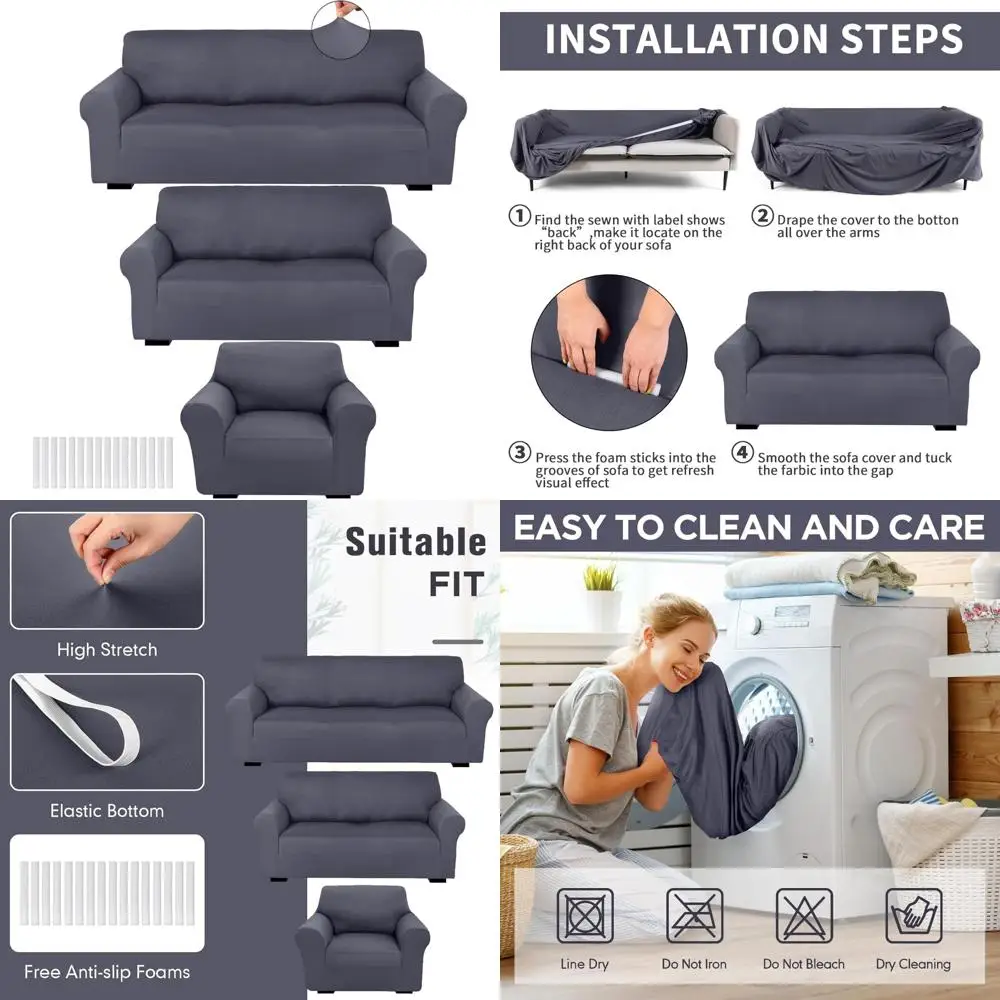 INSTALLATION STEPS

① Find the sewn with label shows "back" make it locate on the right back of your sofa

② Drape the cover to the botton all over the arms

③ Press the foam sticks into the grooves of sofa to get refresh visual effect

④ Smooth the sofa cover and tuck the farbic into the gap

High Stretch

Elastic Bottom

Free Anti-slip Foams

Suitable FIT

EASY TO CLEAN AND CARE

Line Dry

Do Not Iron

Do Not Bleach

Dry Cleaning