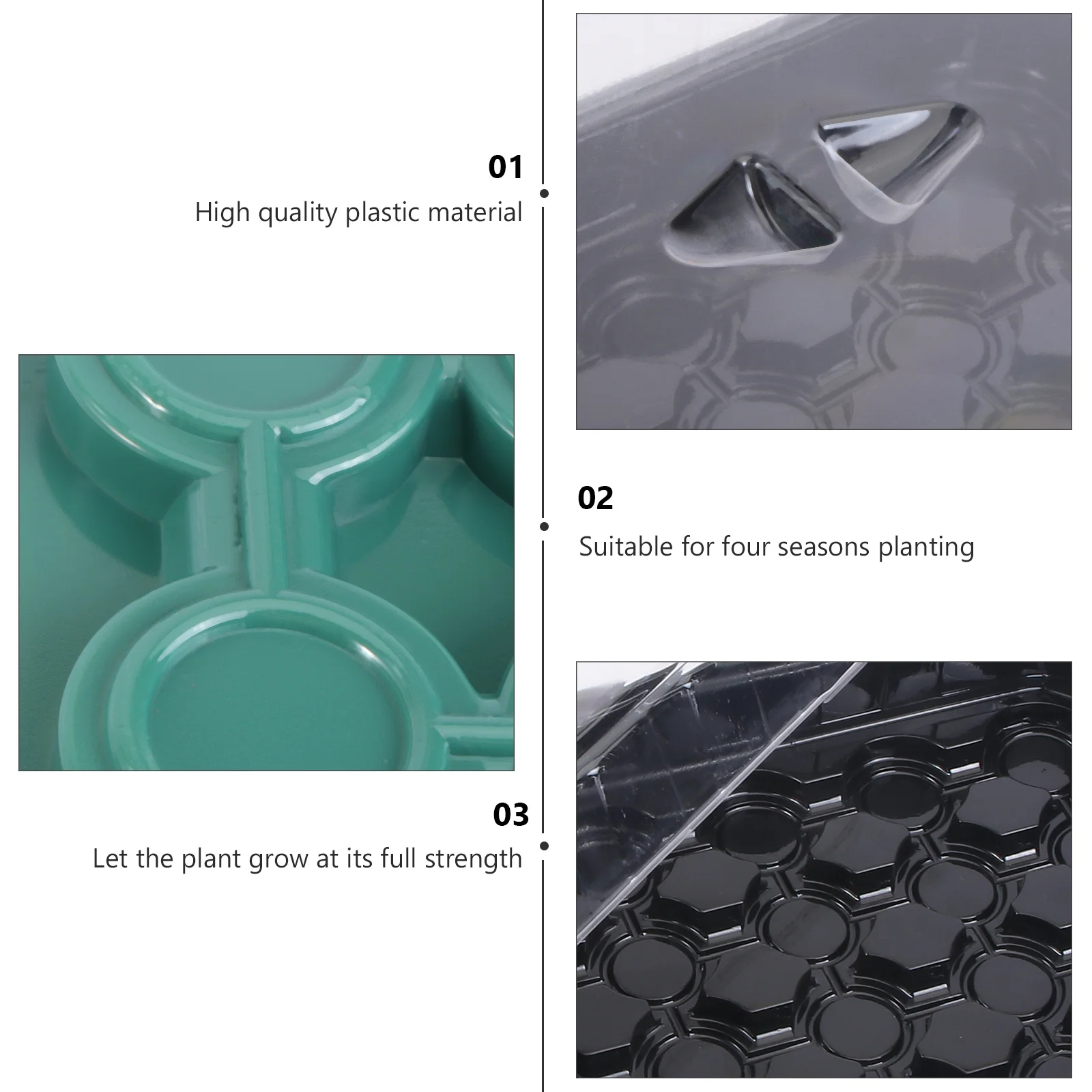 01
High quality plastic material

02
Suitable for four seasons planting

03
Let the plant grow at its full strength