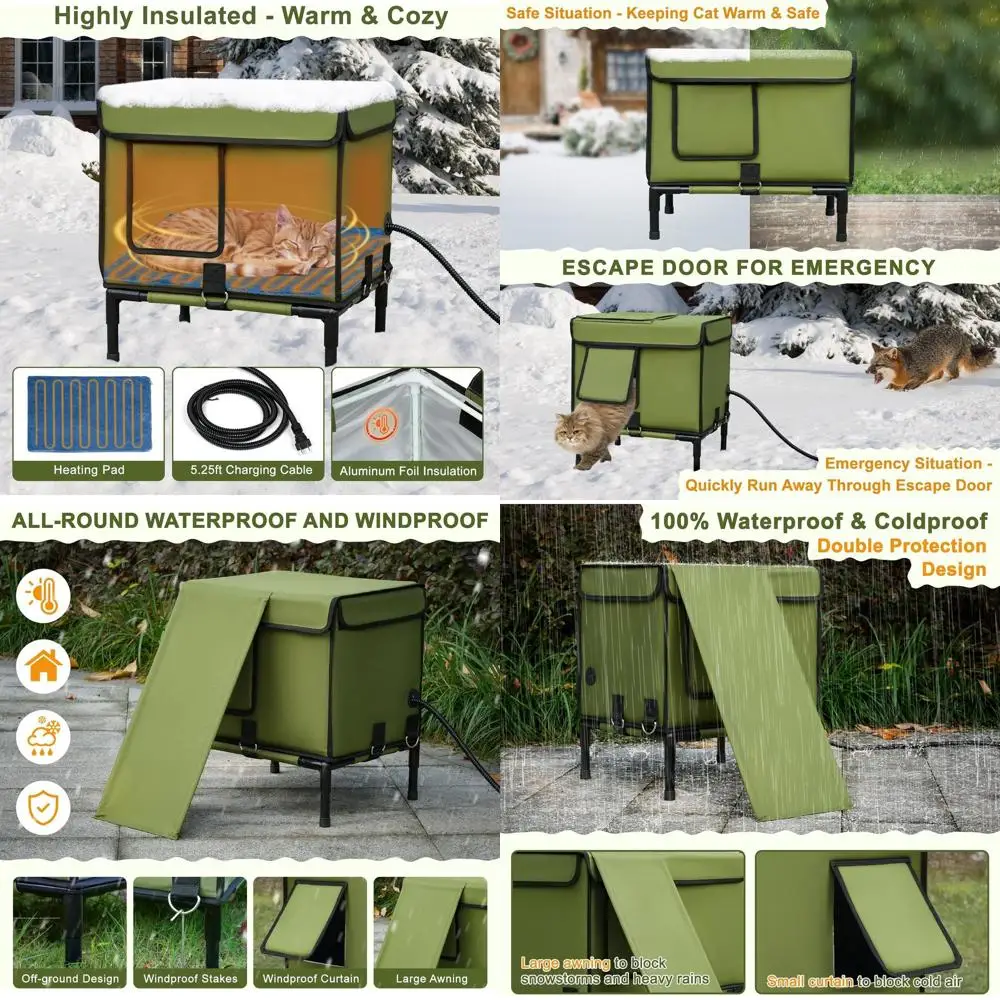 Highly Insulated - Warm & Cozy

Heating Pad

5.25ft Charging Cable

Aluminum Foil Insulation

Safe Situation - Keeping Cat Warm & Safe

ESCAPE DOOR FOR EMERGENCY

Emergency Situation - Quickly Run Away Through Escape Door

ALL-ROUND WATERPROOF AND WINDPROOF

Off-ground Design

Windproof Stakes

Windproof Curtain

Large Awning

100% Waterproof & Coldproof

Double Protection Design

Large awning to block snowstorms and heavy rains

Small curtain to block cold air