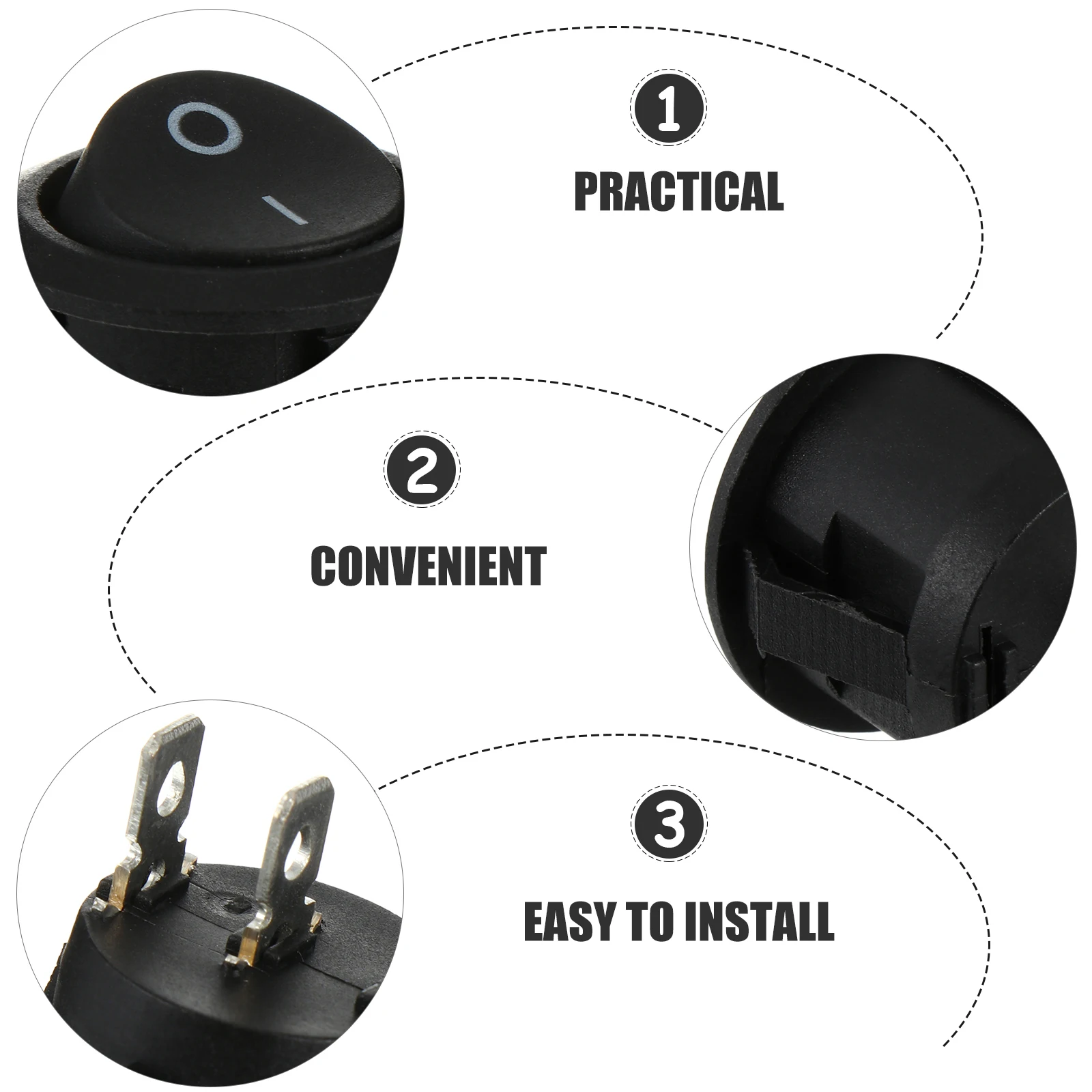 O
I

1
PRACTICAL

2
CONVENIENT

3
EASY TO INSTALL