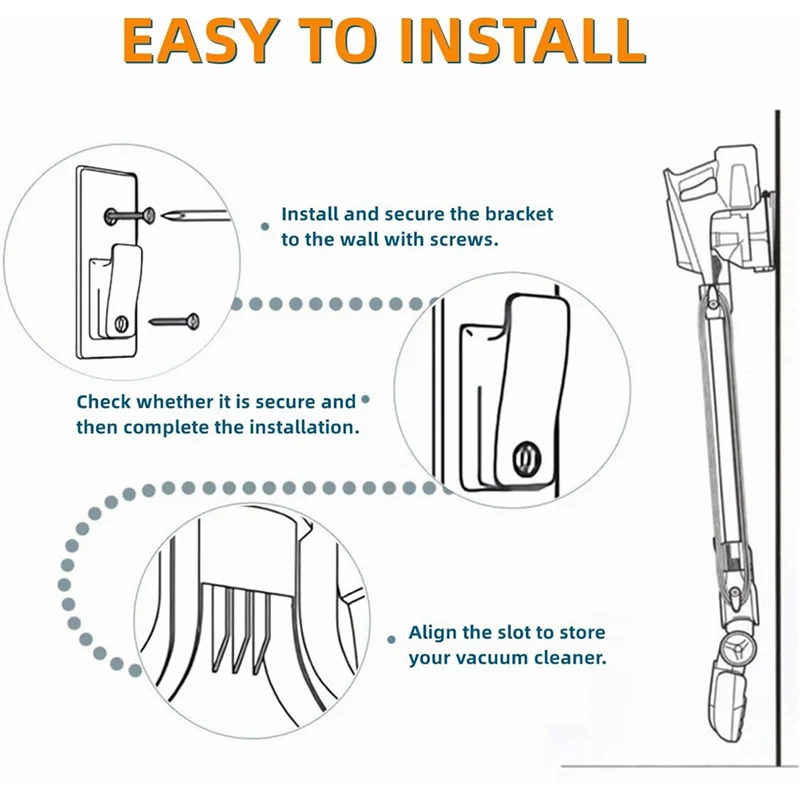 EASY TO INSTALL

Install and secure the bracket to the wall with screws.

Check whether it is secure and then complete the installation.

Align the slot to store your vacuum cleaner.