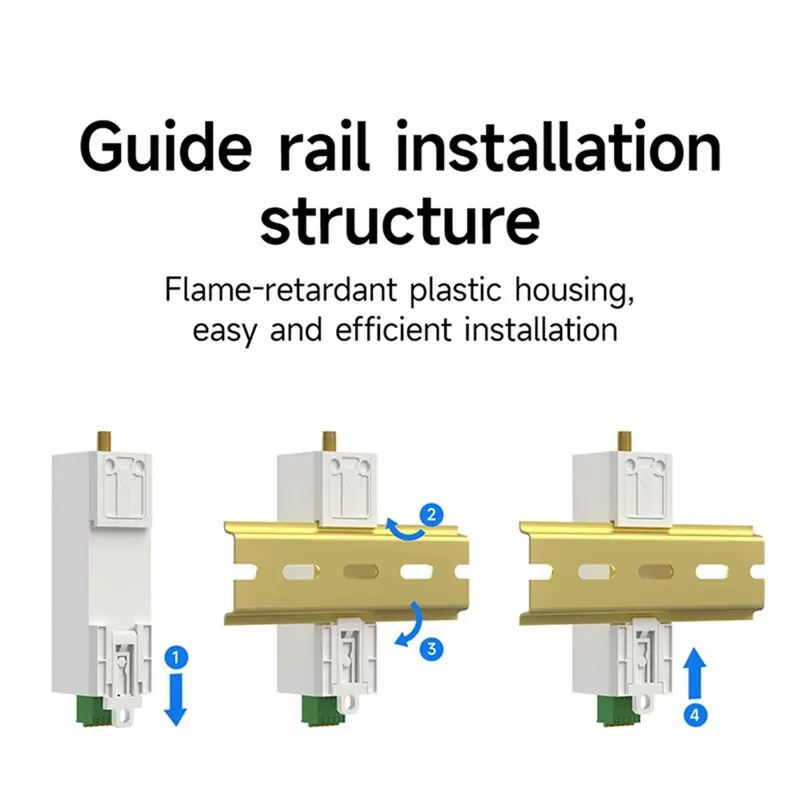 Guide rail installation structure

Flame-retardant plastic housing, easy and efficient installation

1

2

3

4