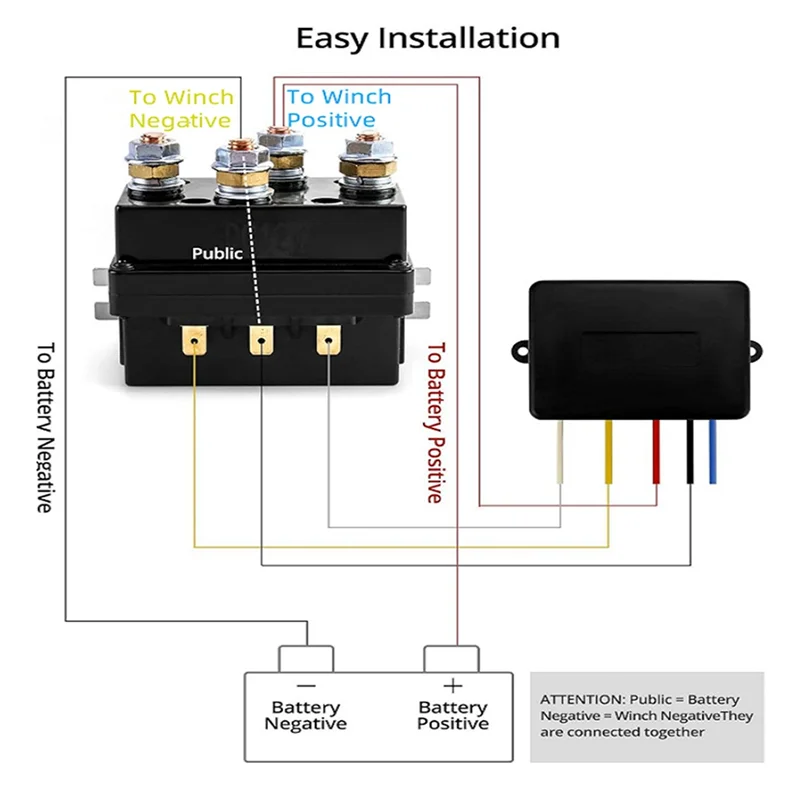 Easy Installation

To Winch Negative

To Winch Positive

Public

To Battery Negative

To Battery Positive

−

Battery Negative

+

Battery Positive

ATTENTION: Public = Battery Negative = Winch NegativeThey are connected together