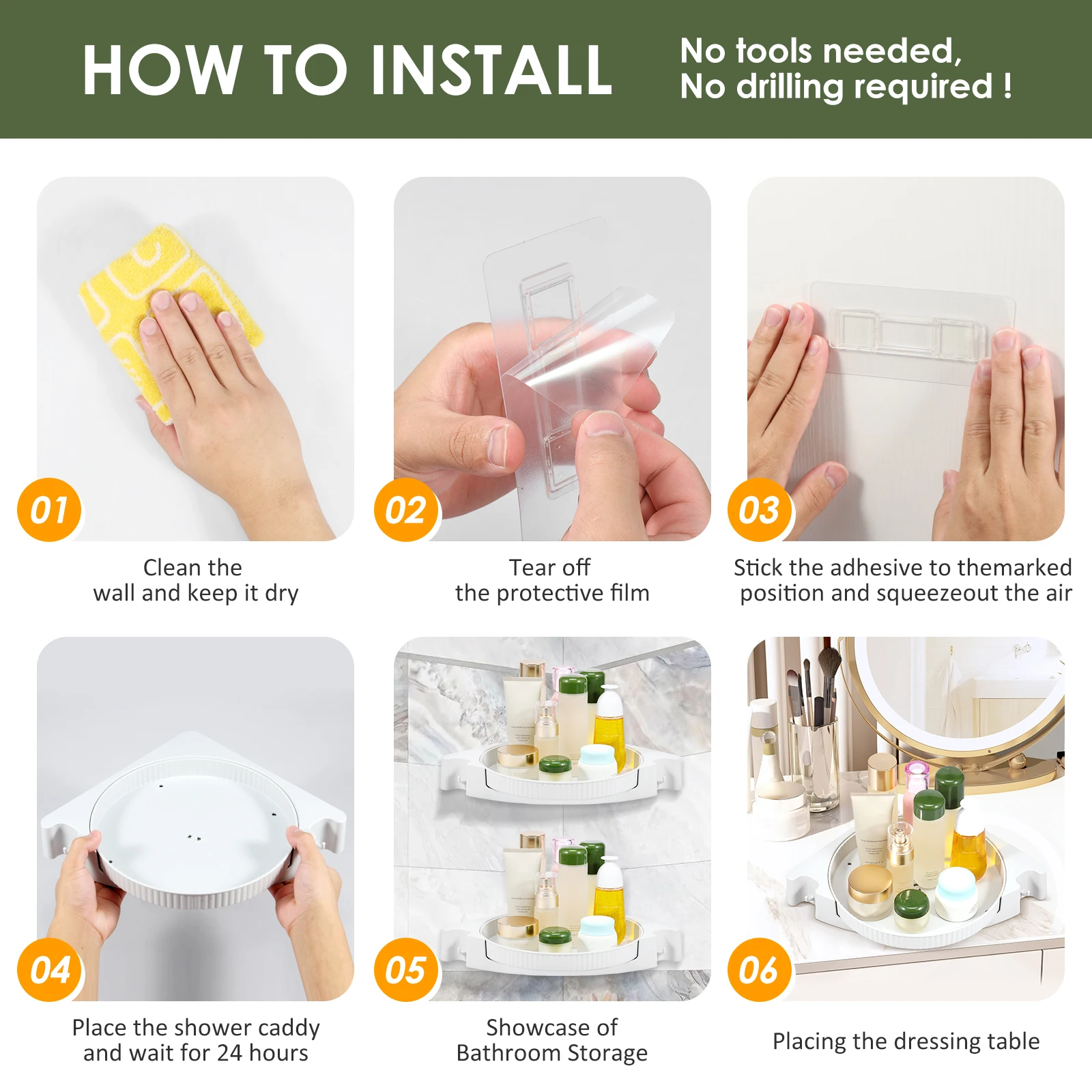 HOW TO INSTALL

No tools needed,
No drilling required !

01

Clean the
wall and keep it dry

02

Tear off
the protective film

03

Stick the adhesive to themarked
position and squeezeout the air

04

Place the shower caddy
and wait for 24 hours

05

Showcase of
Bathroom Storage

06

Placing the dressing table