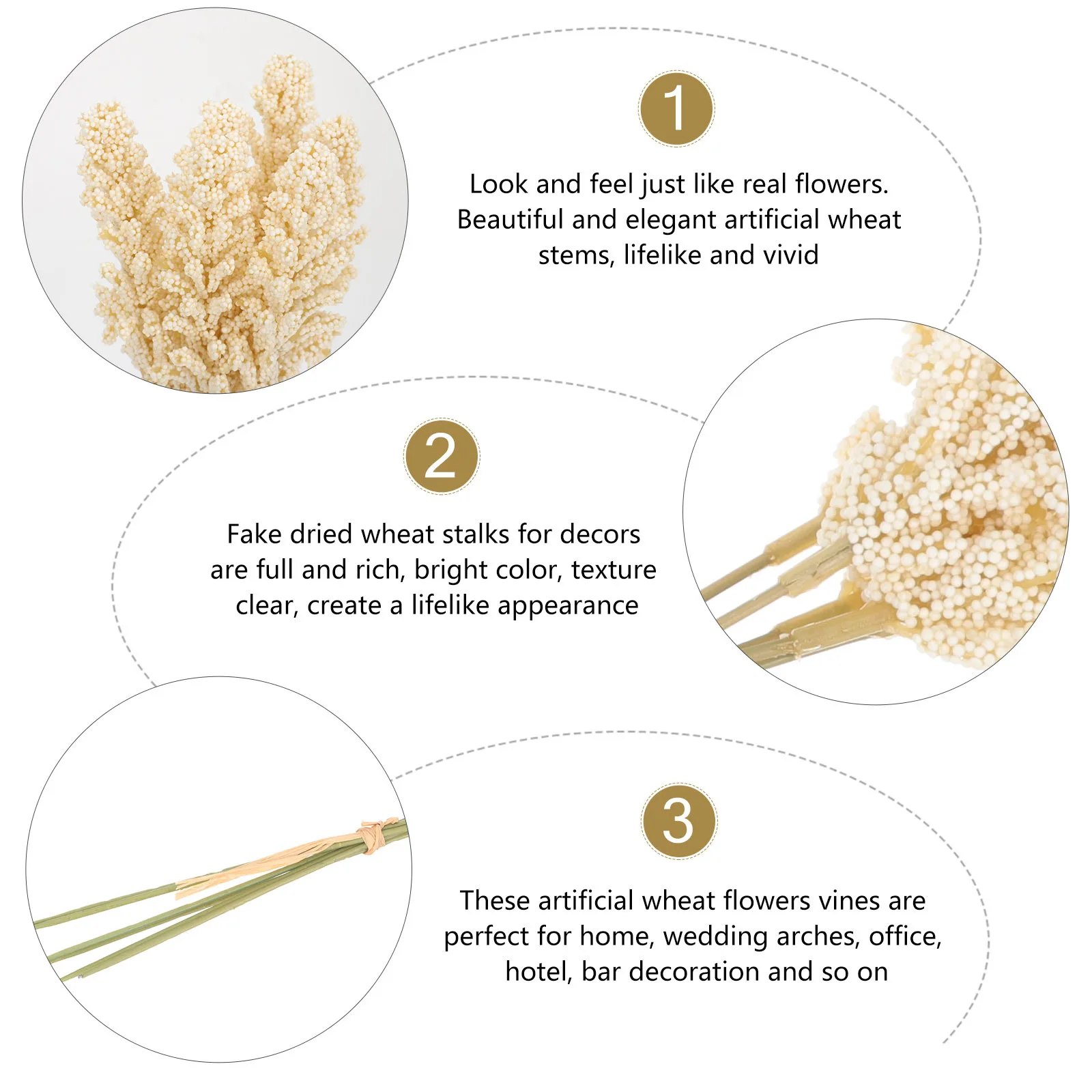 1

Look and feel just like real flowers. Beautiful and elegant artificial wheat stems, lifelike and vivid

2

Fake dried wheat stalks for decors are full and rich, bright color, texture clear, create a lifelike appearance

3

These artificial wheat flowers vines are perfect for home, wedding arches, office, hotel, bar decoration and so on