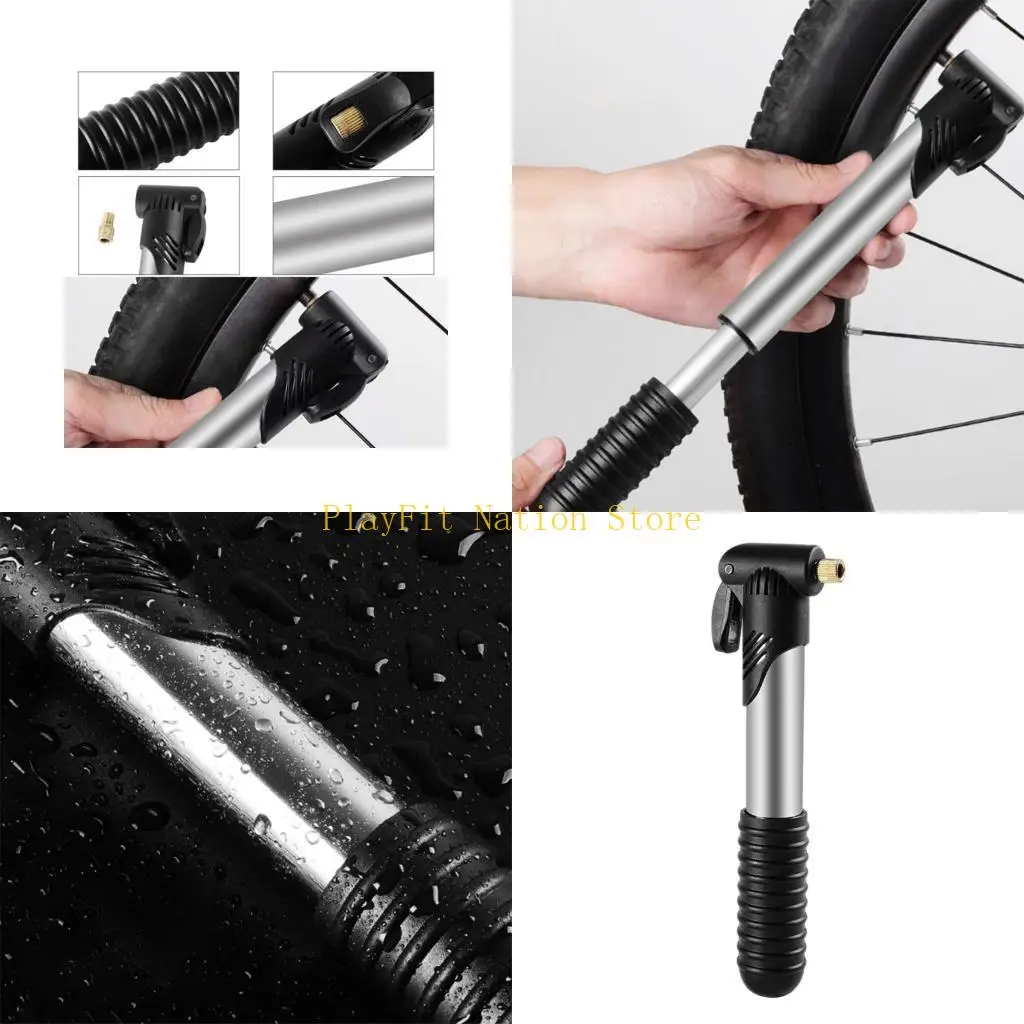 PlayFit Nation Store