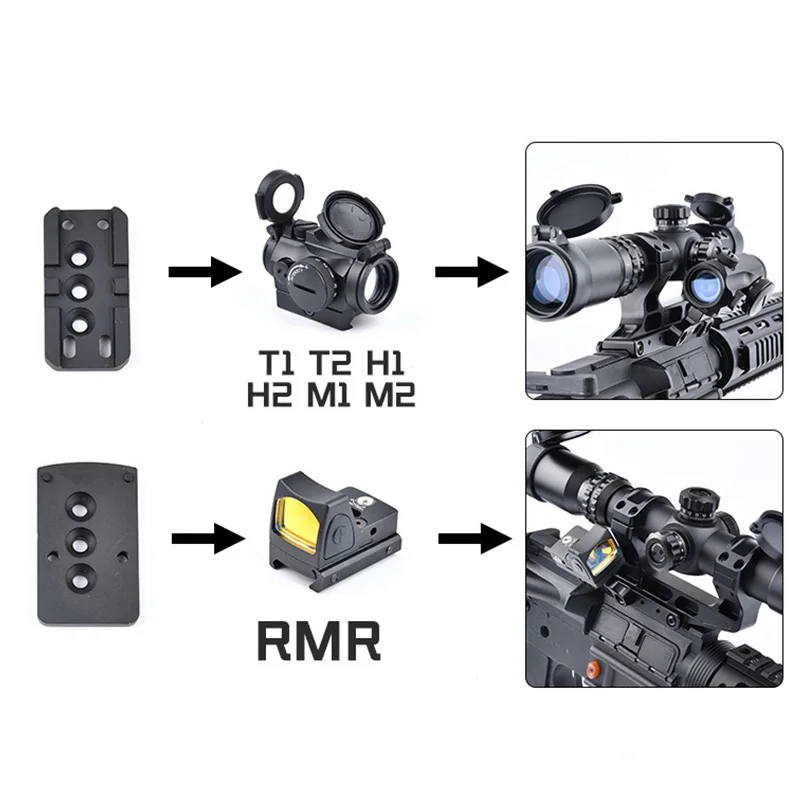 T1 T2 H1
H2 M1 M2

RMR