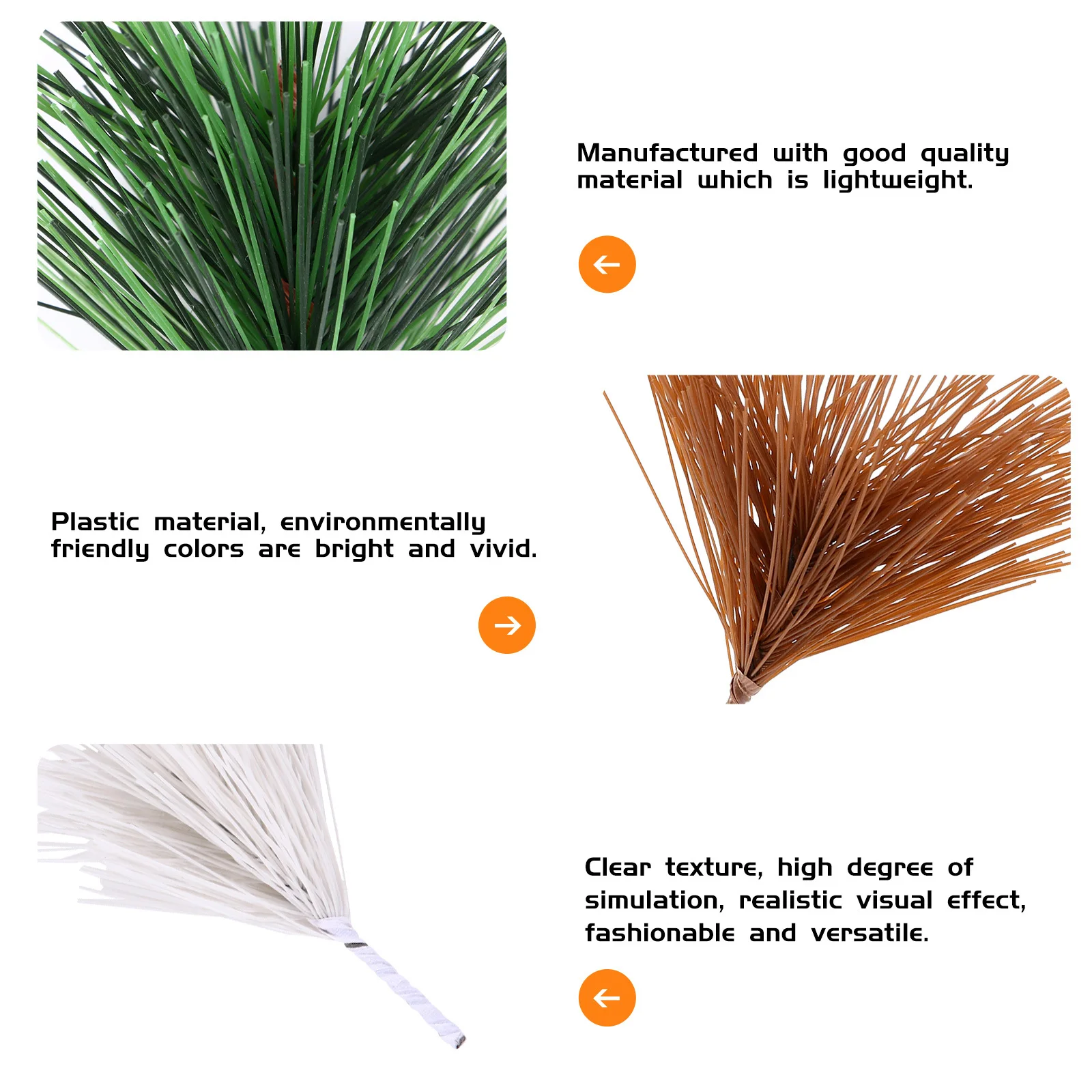 Manufactured with good quality material which is lightweight.

Plastic material, environmentally friendly colors are bright and vivid.

Clear texture, high degree of simulation, realistic visual effect, fashionable and versatile.