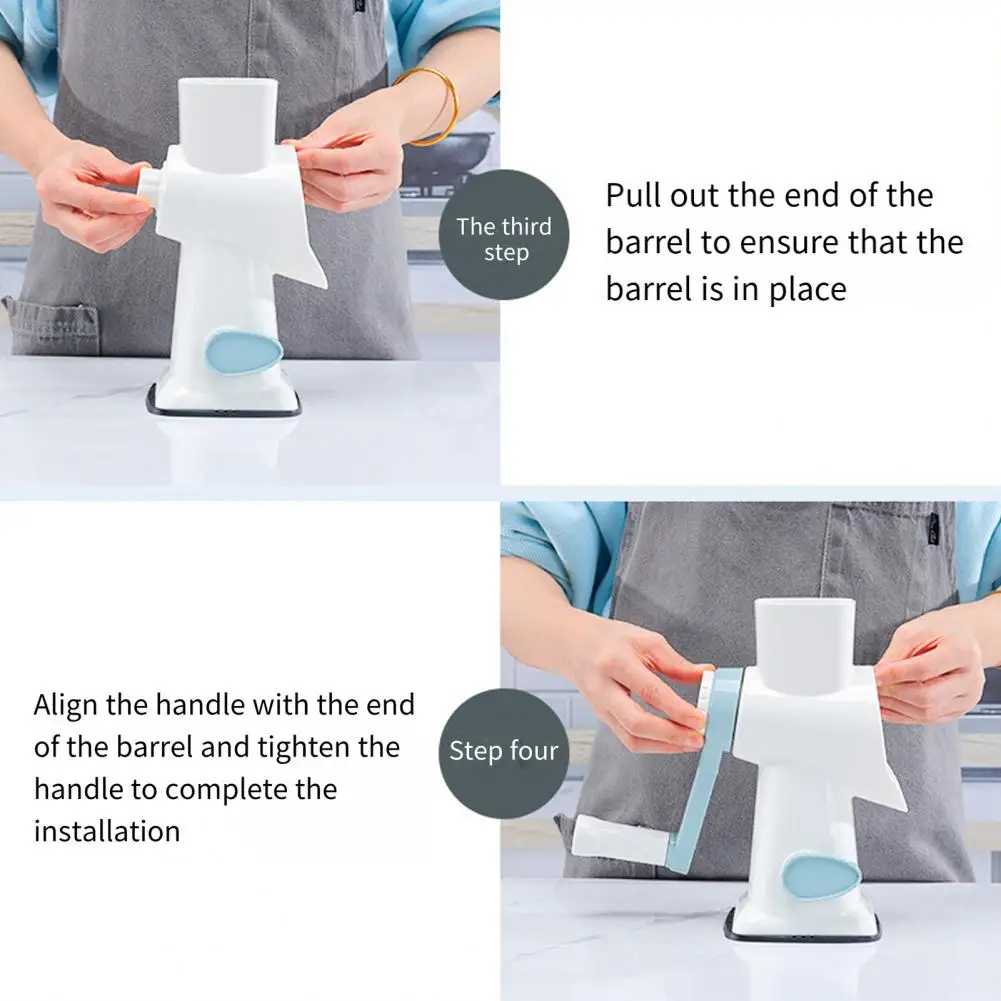 The third step

Pull out the end of the barrel to ensure that the barrel is in place

Align the handle with the end of the barrel and tighten the handle to complete the installation

Step four