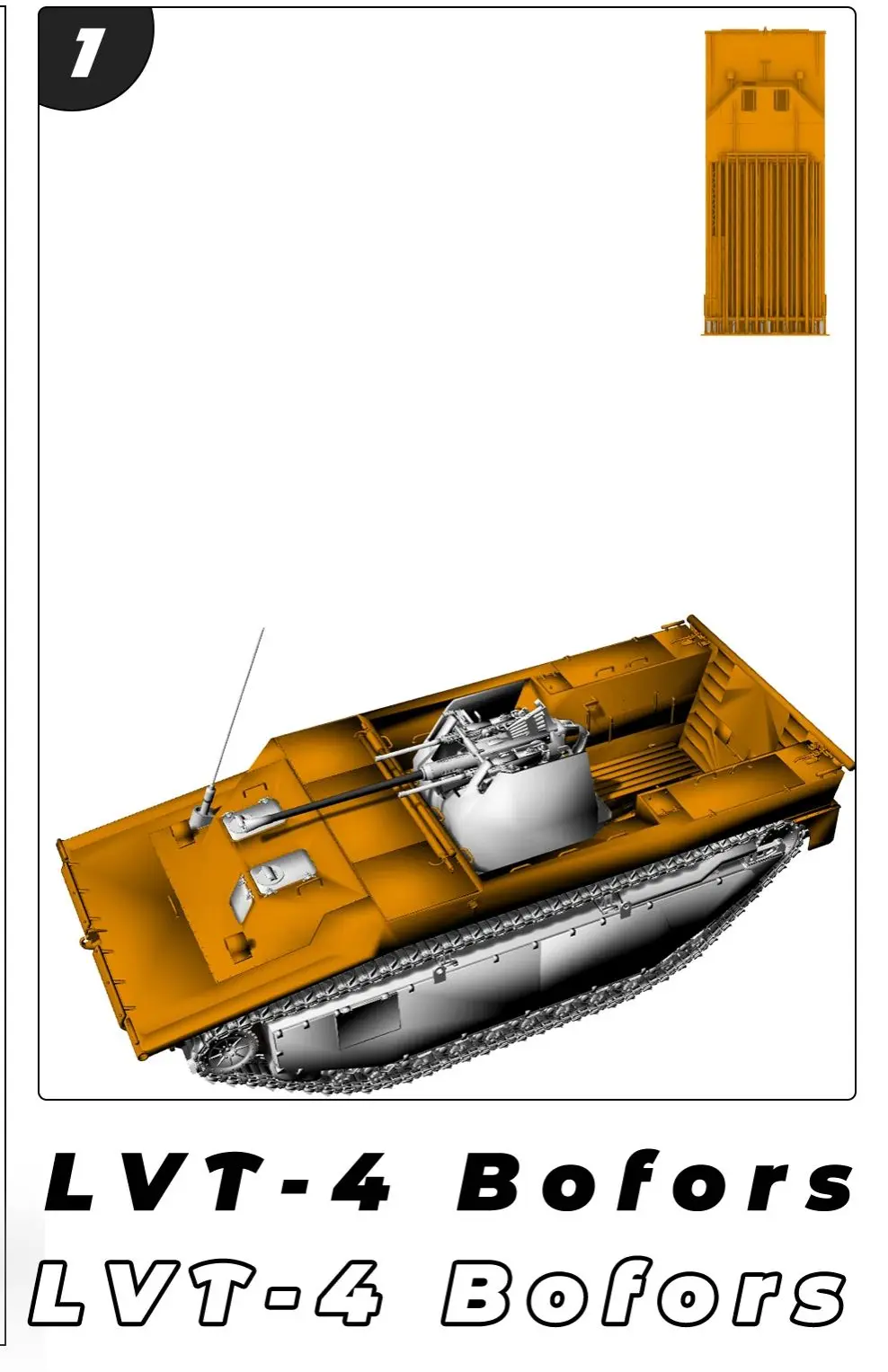 1

LVT-4 Bofors

LVT-4 Bofors