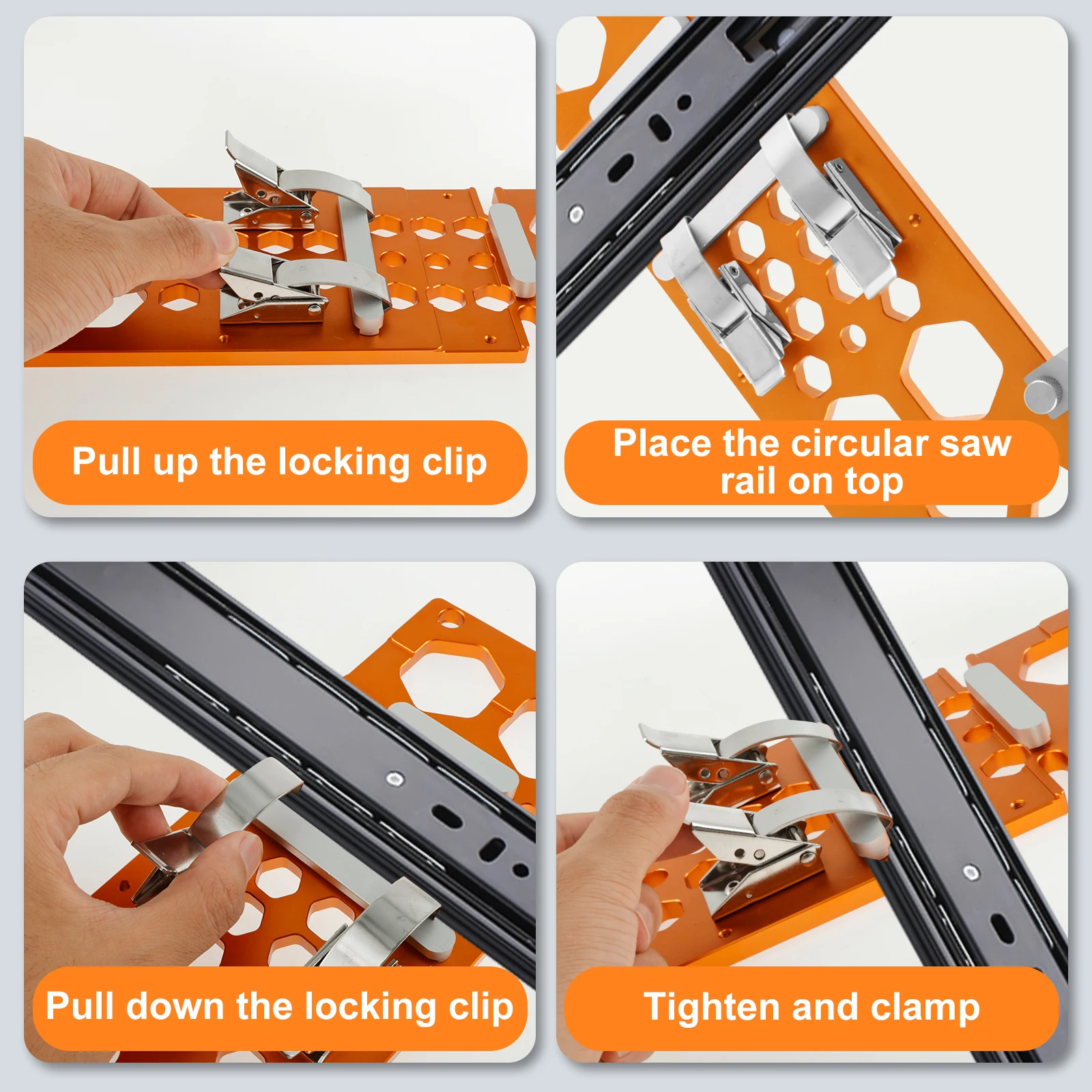 Pull up the locking clip

Place the circular saw rail on top

Pull down the locking clip

Tighten and clamp