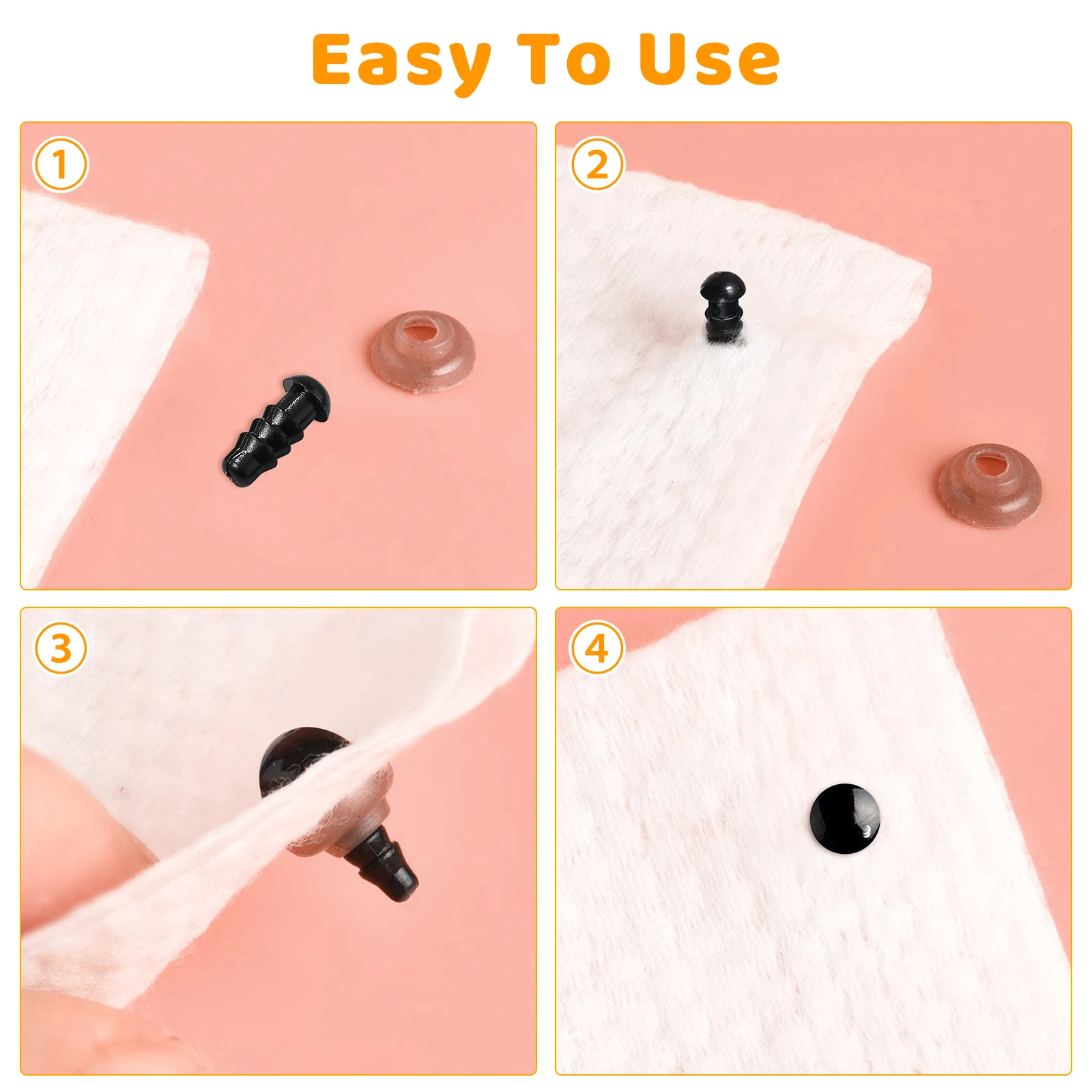 Easy To Use

1

2

3

4