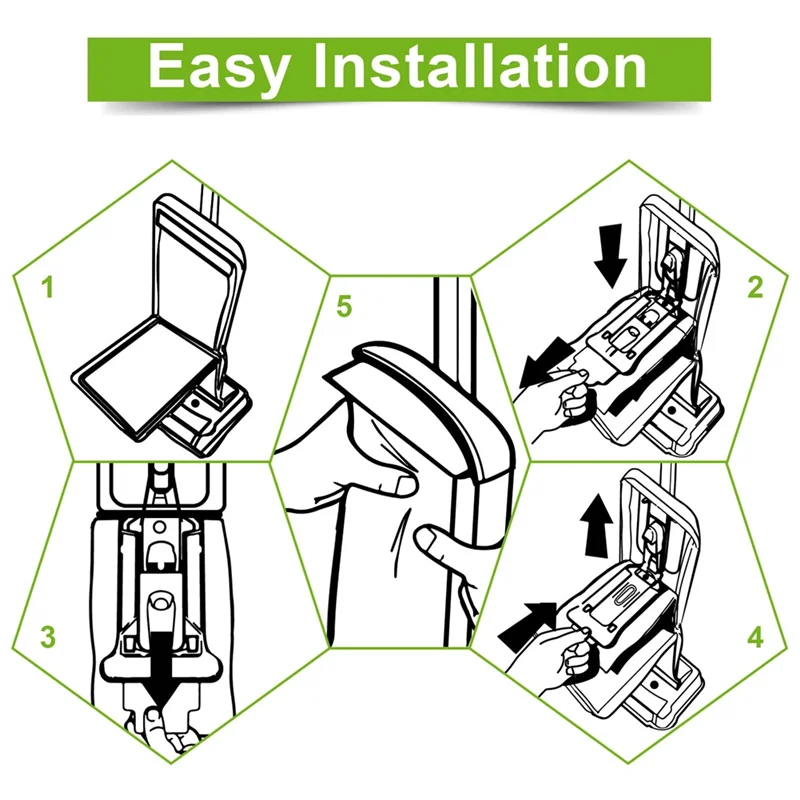 Easy Installation

1

5

2

3

4