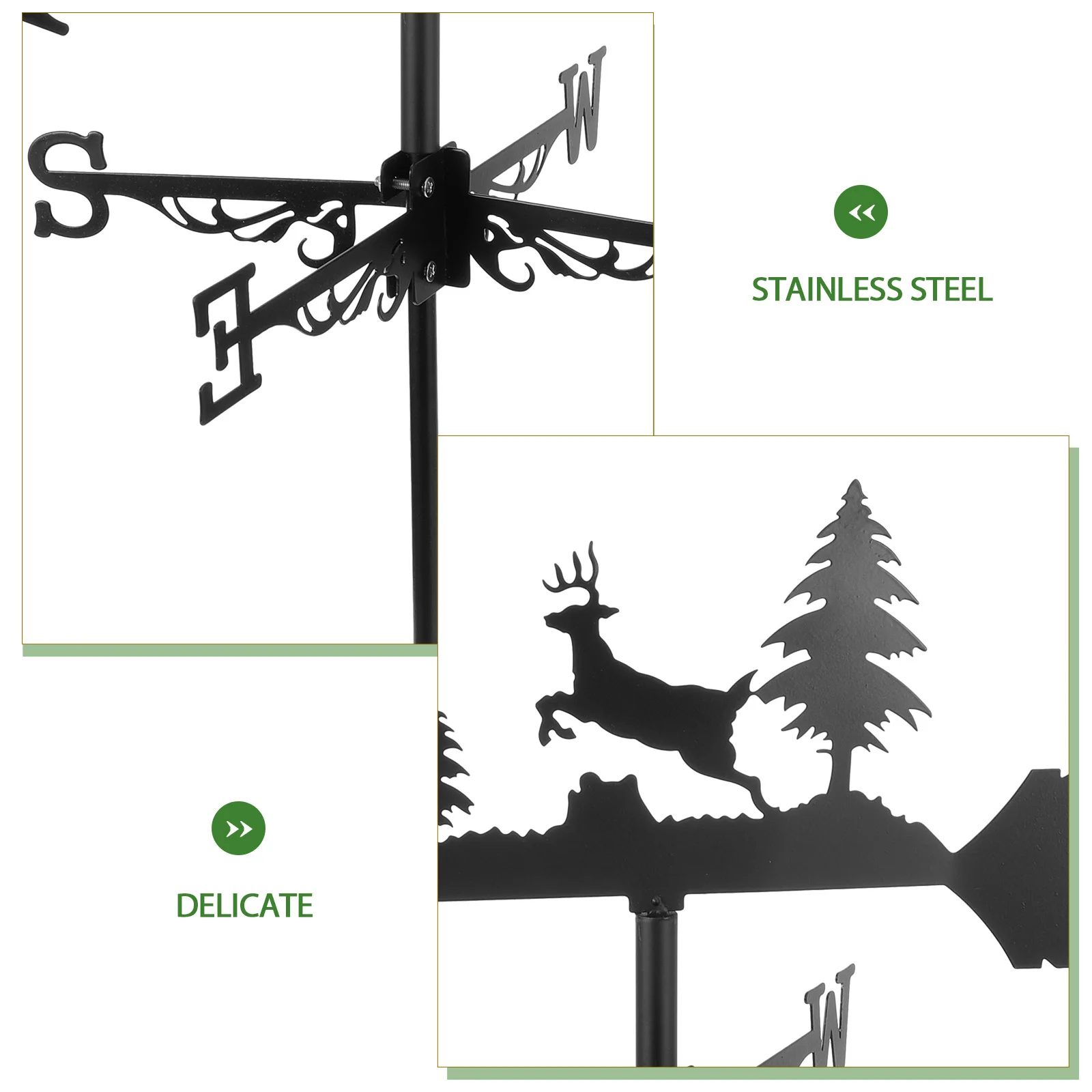 S
W
E

STAINLESS STEEL

DELICATE

W