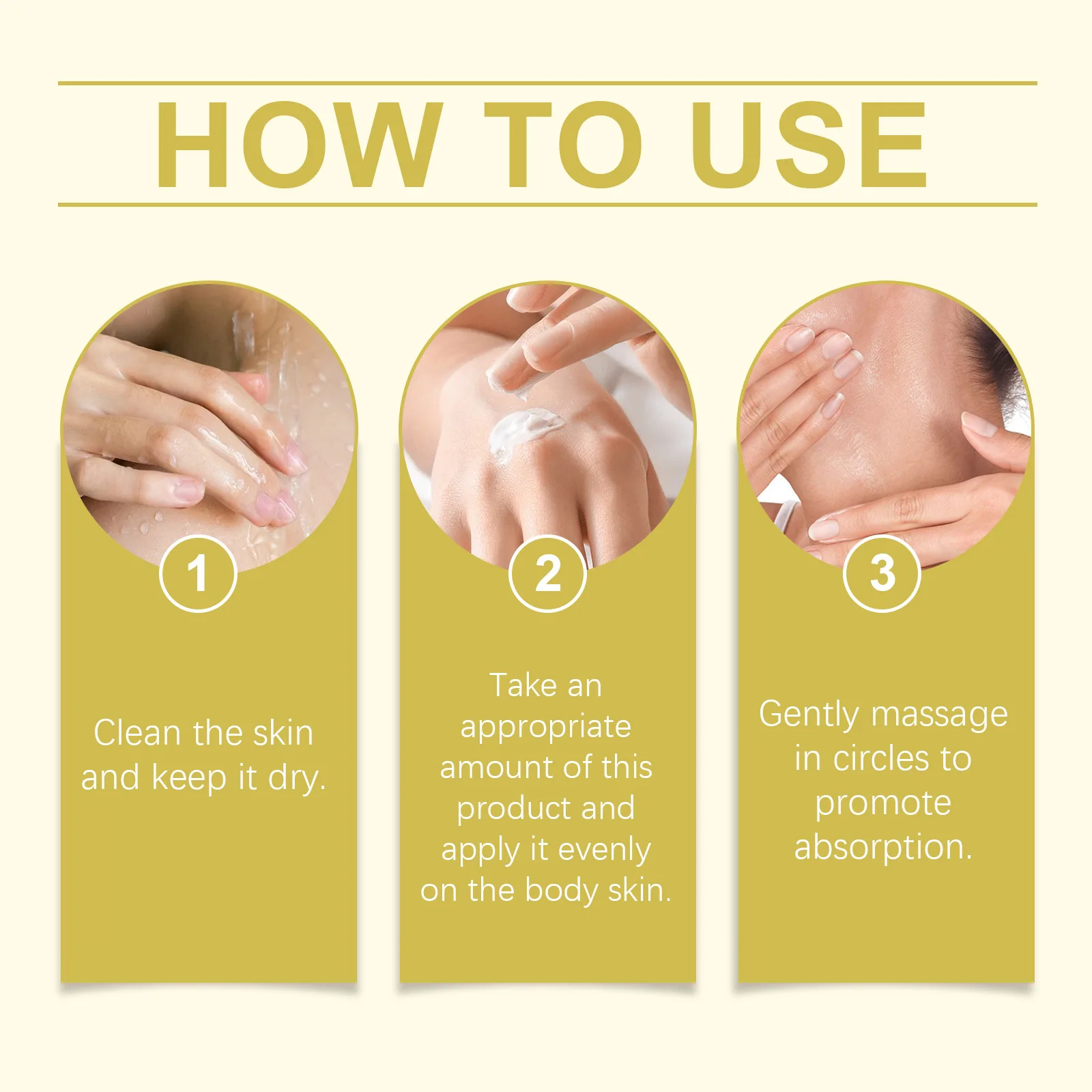 HOW TO USE

1

Clean the skin and keep it dry.

2

Take an appropriate amount of this product and apply it evenly on the body skin.

3

Gently massage in circles to promote absorption.