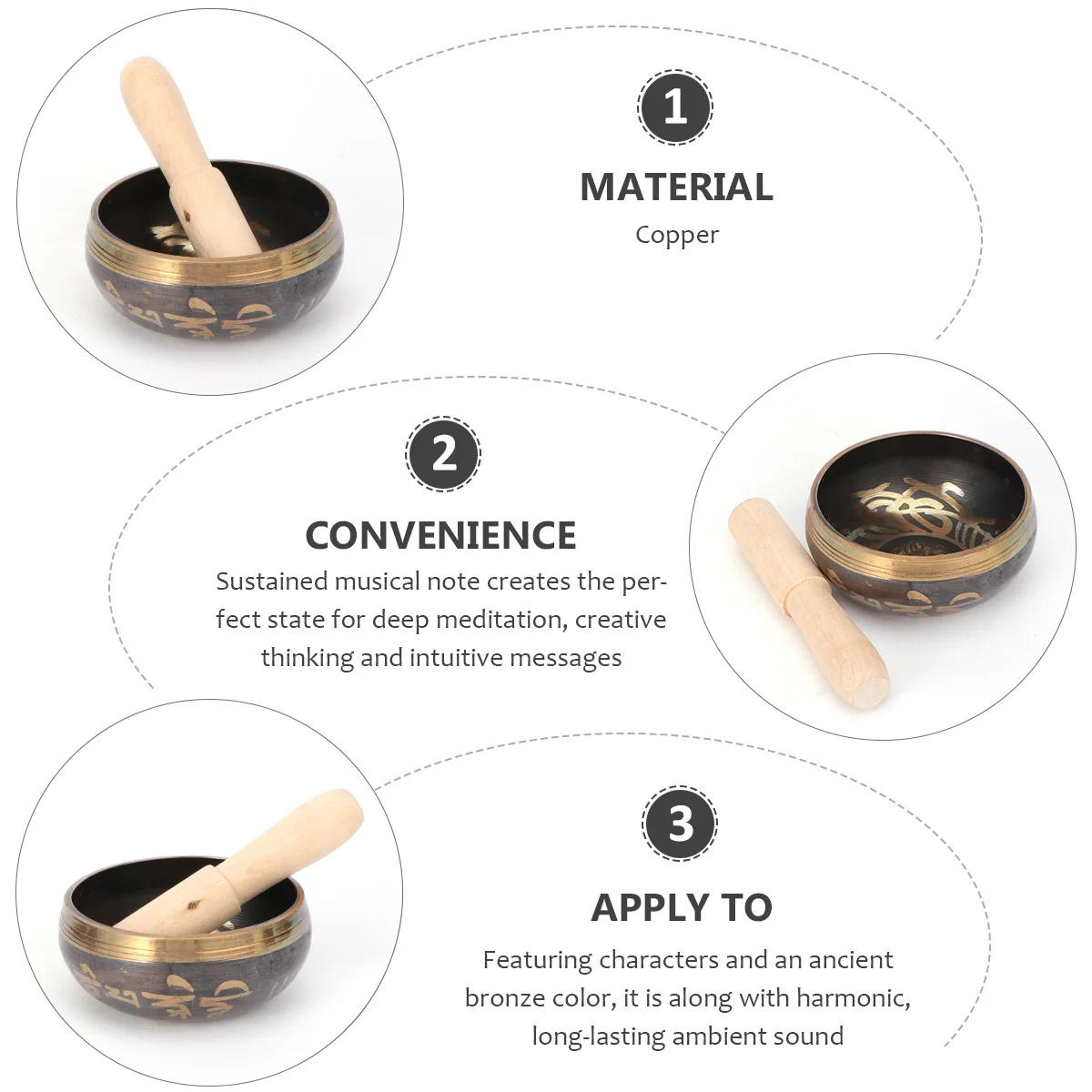 1

MATERIAL

Copper

2

CONVENIENCE

Sustained musical note creates the perfect state for deep meditation, creative thinking and intuitive messages

3

APPLY TO

Featuring characters and an ancient bronze color, it is along with harmonic, long-lasting ambient sound