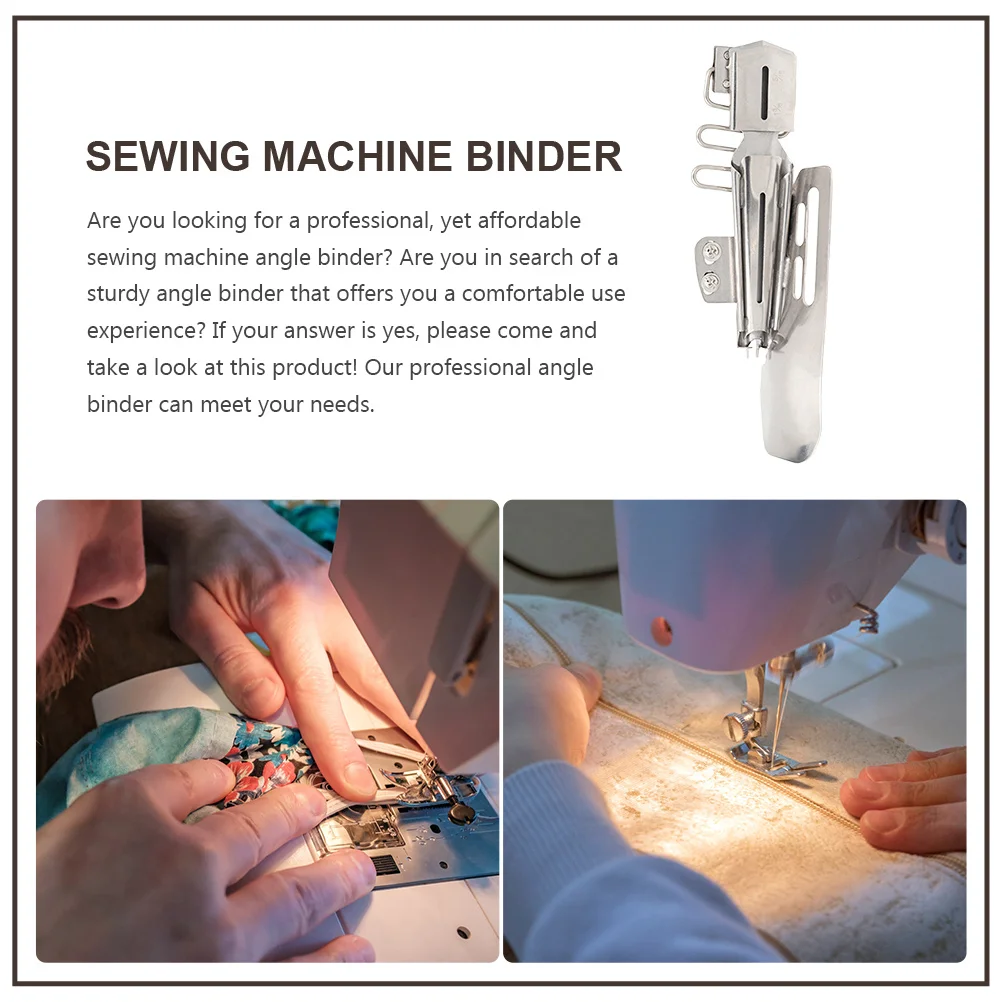 SEWING MACHINE BINDER

Are you looking for a professional, yet affordable sewing machine angle binder? Are you in search of a sturdy angle binder that offers you a comfortable use experience? If your answer is yes, please come and take a look at this product! Our professional angle binder can meet your needs.