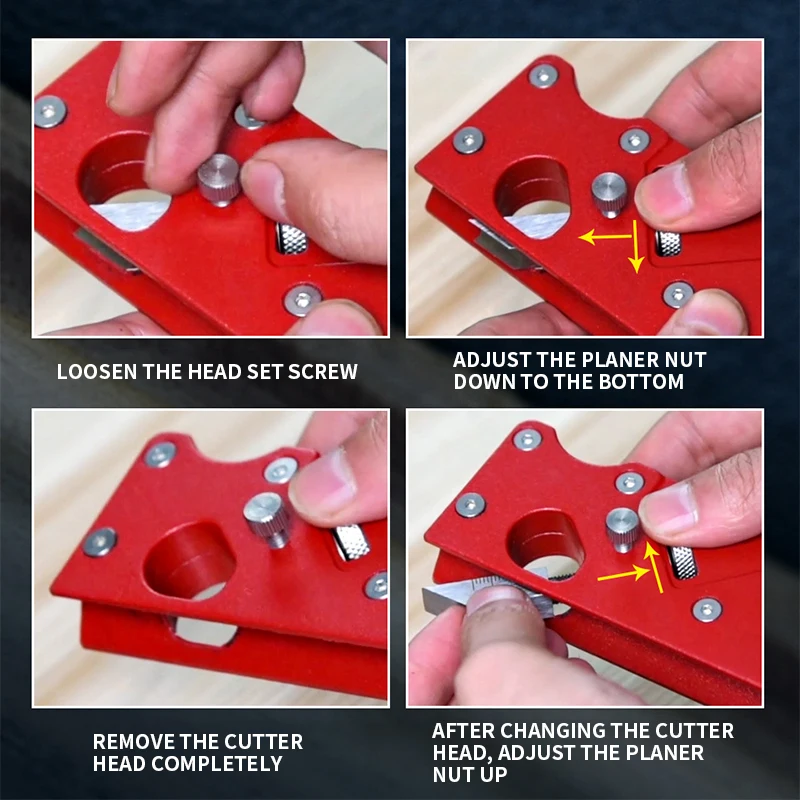 LOOSEN THE HEAD SET SCREW

ADJUST THE PLANER NUT DOWN TO THE BOTTOM

REMOVE THE CUTTER HEAD COMPLETELY

AFTER CHANGING THE CUTTER HEAD, ADJUST THE PLANER NUT UP