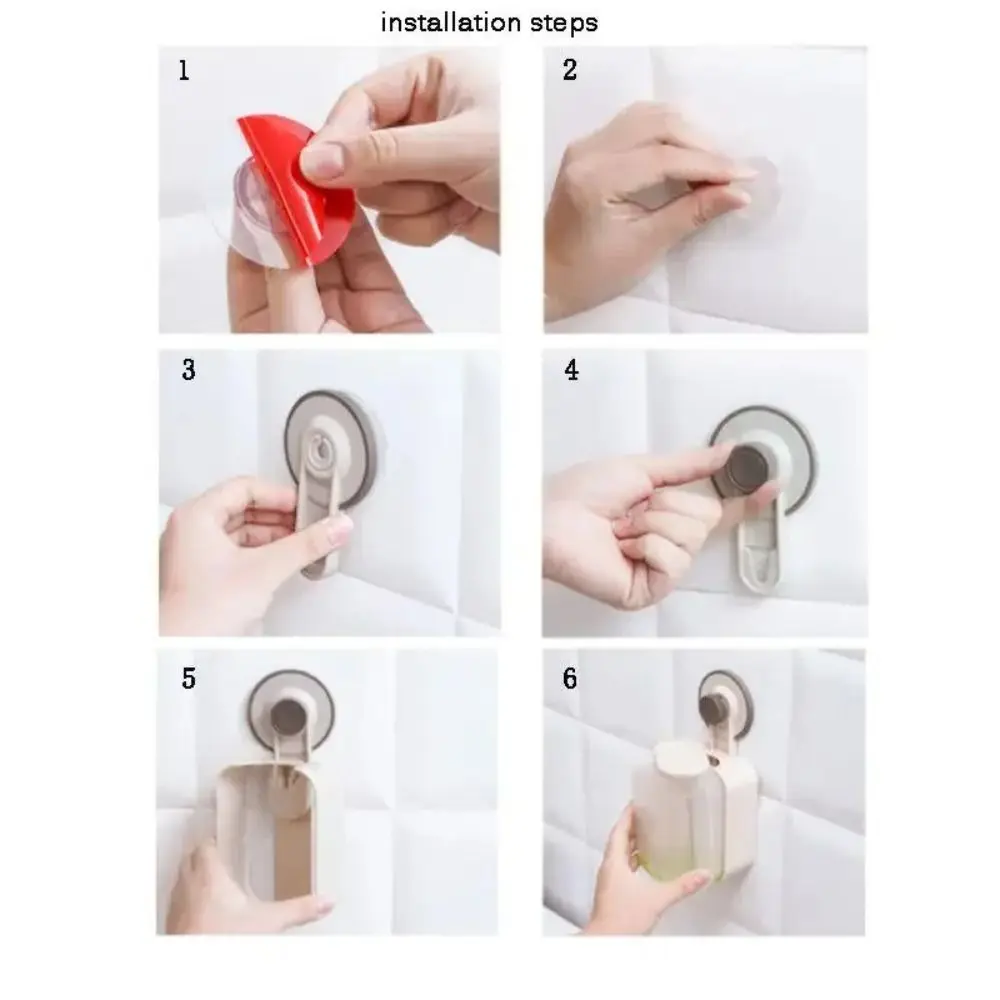 installation steps

1

2

3

4

5

6