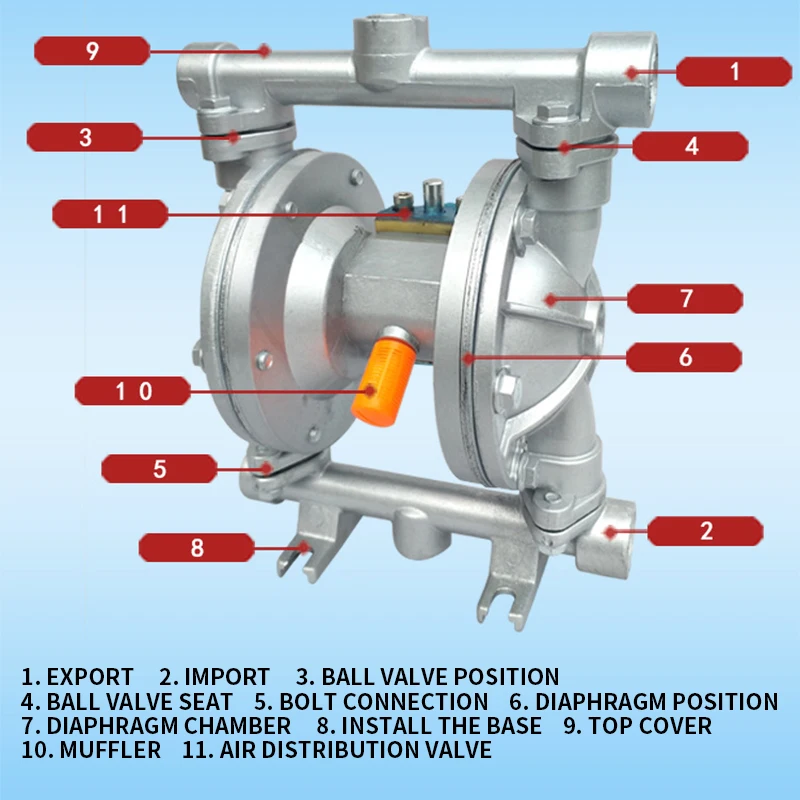 9

1

3

4

1 1

7

6

1 0

5

2

8

1. EXPORT 2. IMPORT 3. BALL VALVE POSITION
4. BALL VALVE SEAT 5. BOLT CONNECTION 6. DIAPHRAGM POSITION
7. DIAPHRAGM CHAMBER 8. INSTALL THE BASE 9. TOP COVER
10. MUFFLER 11. AIR DISTRIBUTION VALVE