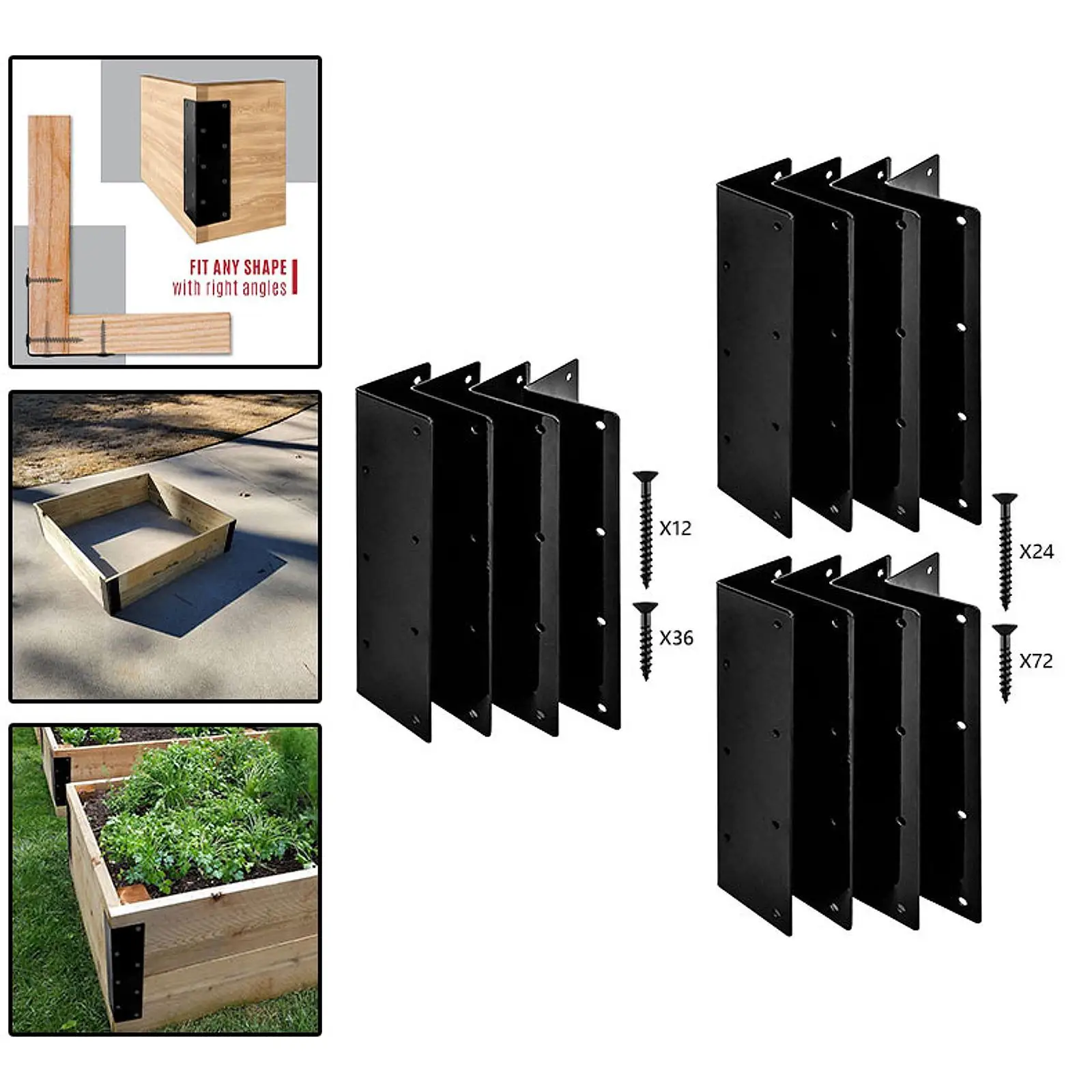 FIT ANY SHAPE
with right angles

X12

X36

X24

X72