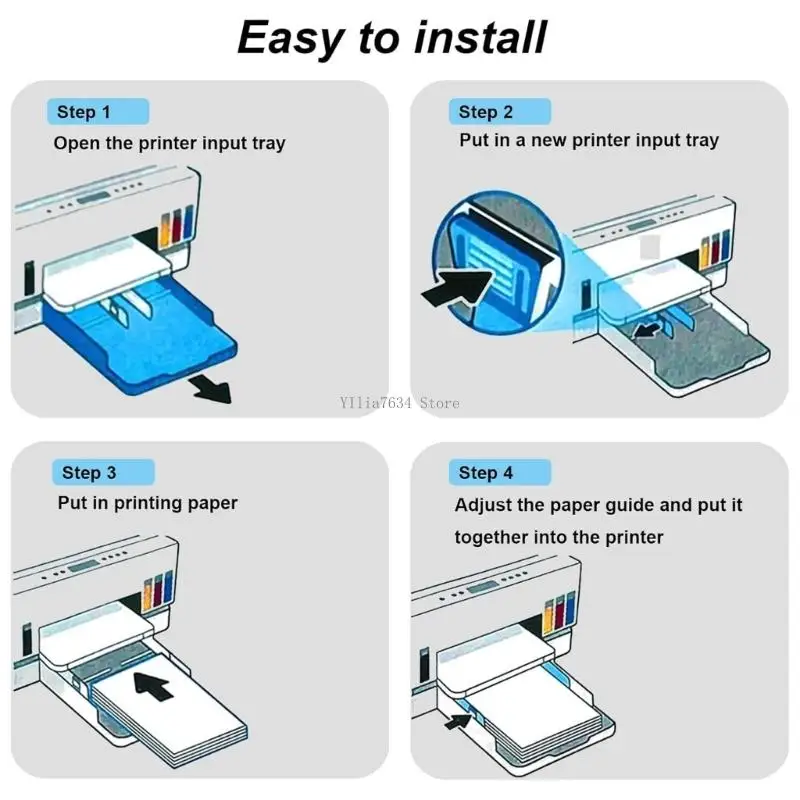 Easy to install

Step 1
Open the printer input tray

Step 2
Put in a new printer input tray

YIlia7634 Store

Step 3
Put in printing paper

Step 4
Adjust the paper guide and put it together into the printer