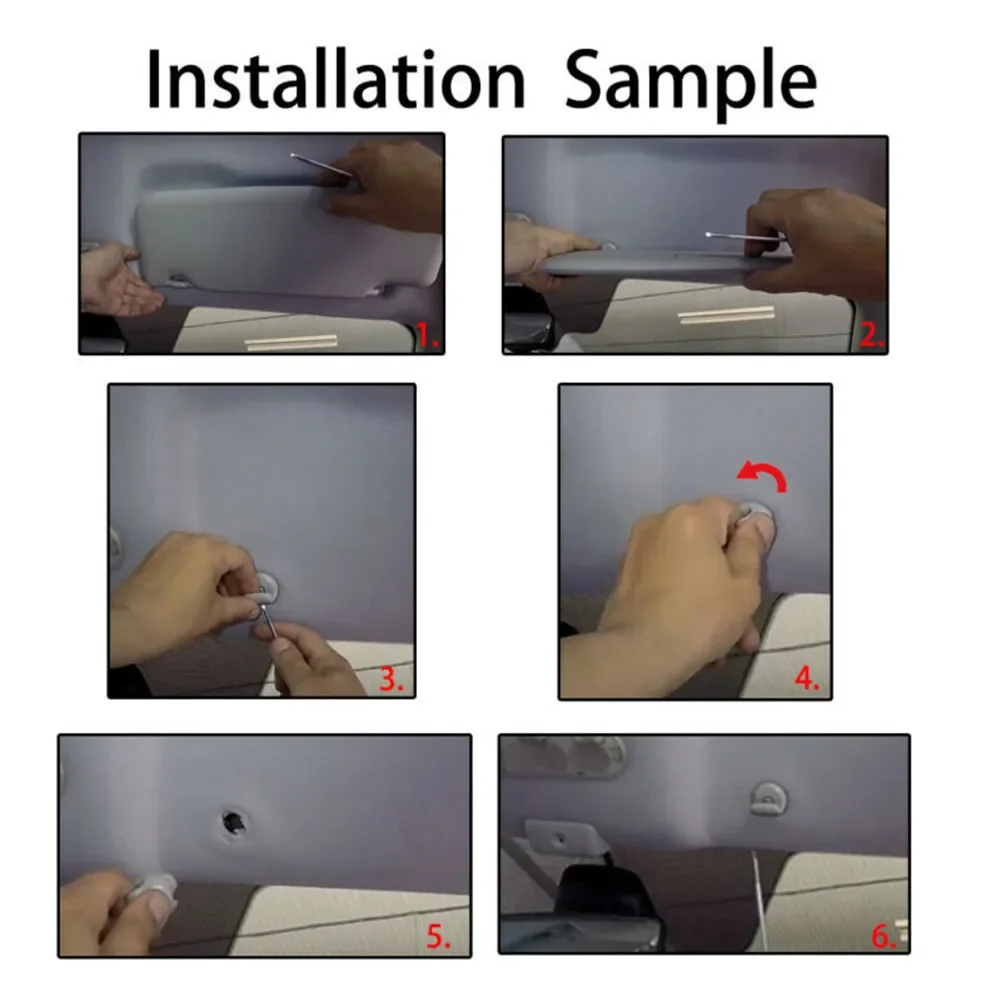 Installation Sample

1.

2.

3.

4.

5.

6.