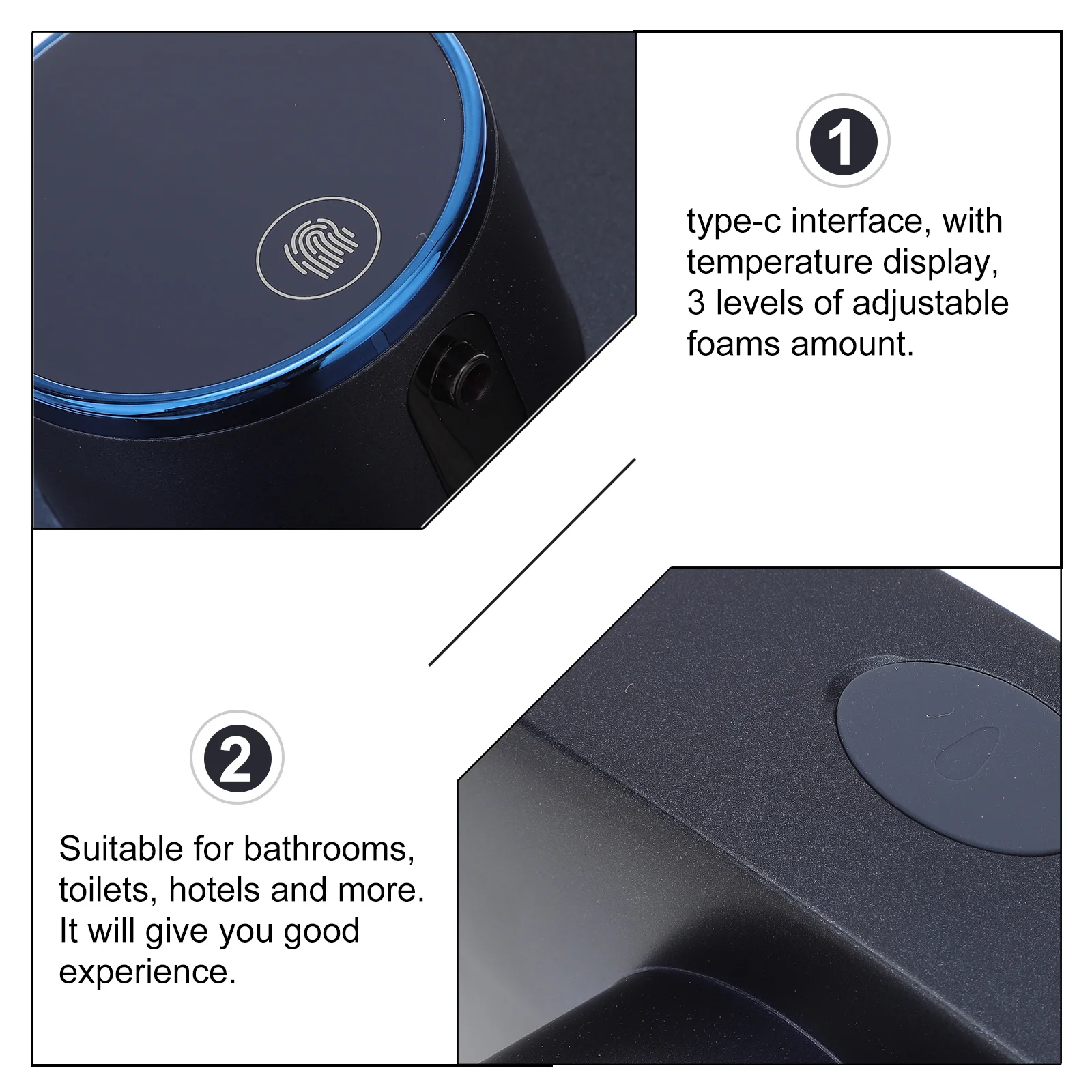 1

type-c interface, with temperature display, 3 levels of adjustable foams amount.

2

Suitable for bathrooms, toilets, hotels and more. It will give you good experience.