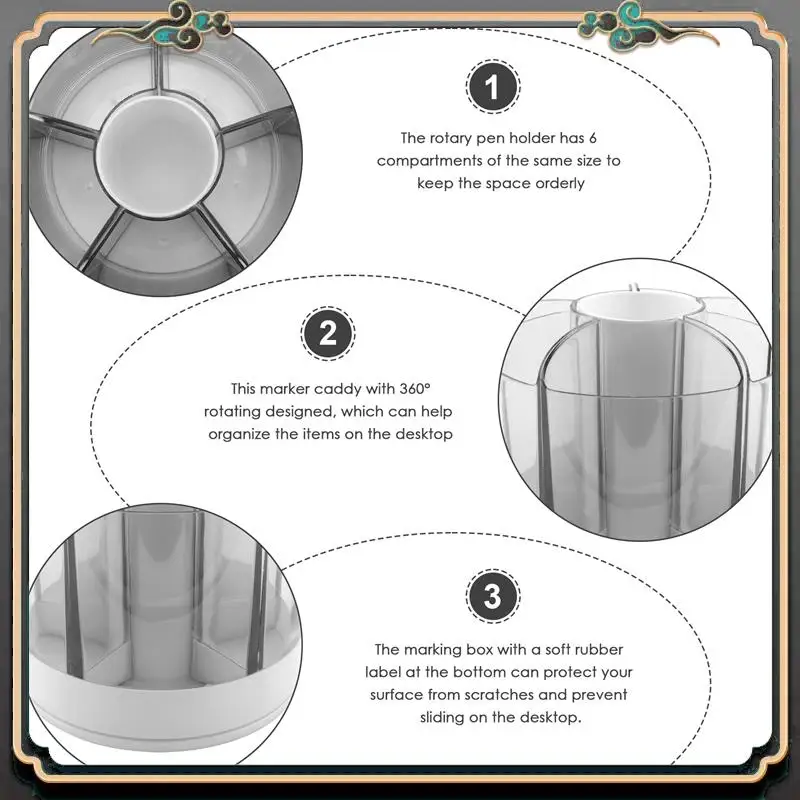 1

The rotary pen holder has 6 compartments of the same size to keep the space orderly

2

This marker caddy with 360° rotating designed, which can help organize the items on the desktop

3

The marking box with a soft rubber label at the bottom can protect your surface from scratches and prevent sliding on the desktop.