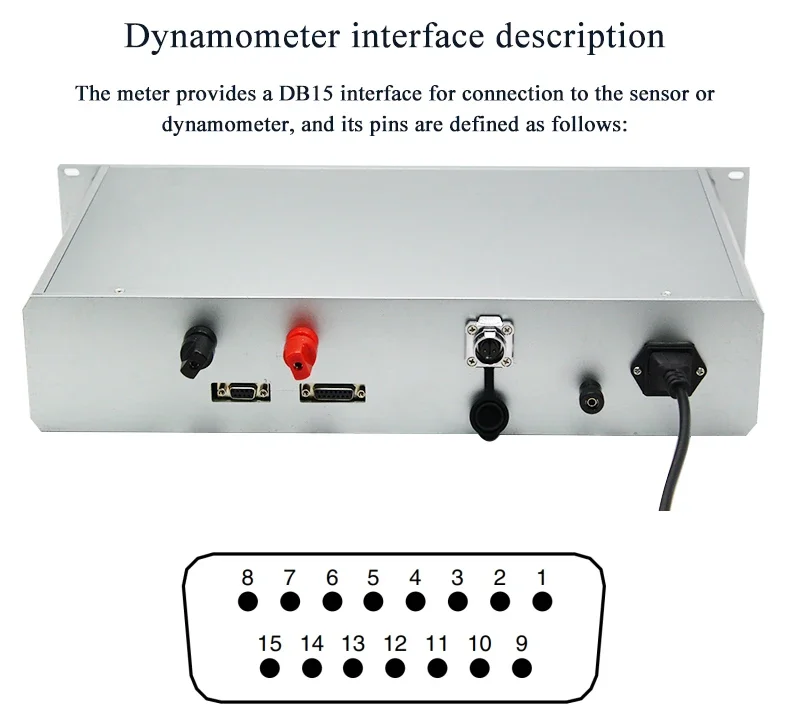 Dynamometer interface description

The meter provides a DB15 interface for connection to the sensor or dynamometer, and its pins are defined as follows:

8 7 6 5 4 3 2 1

15 14 13 12 11 10 9