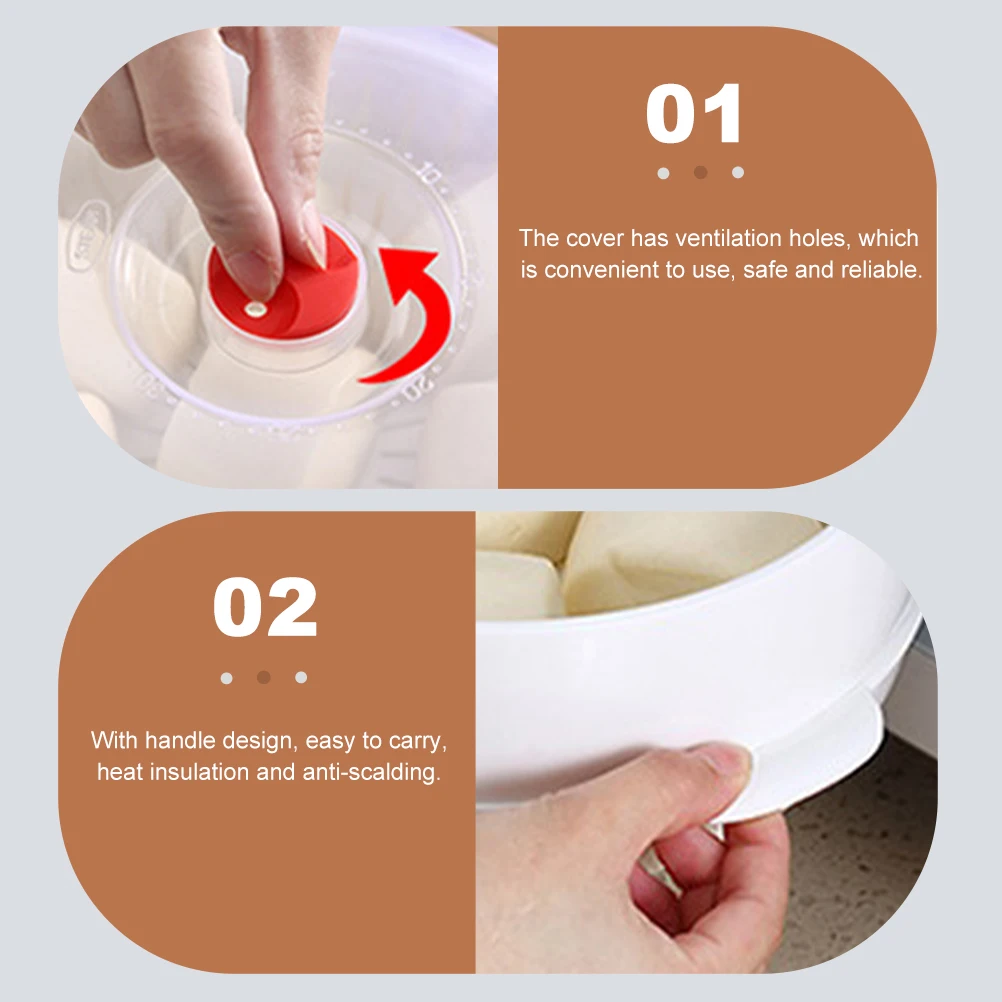 10

20

30

01

The cover has ventilation holes, which is convenient to use, safe and reliable.

02

With handle design, easy to carry, heat insulation and anti-scalding.