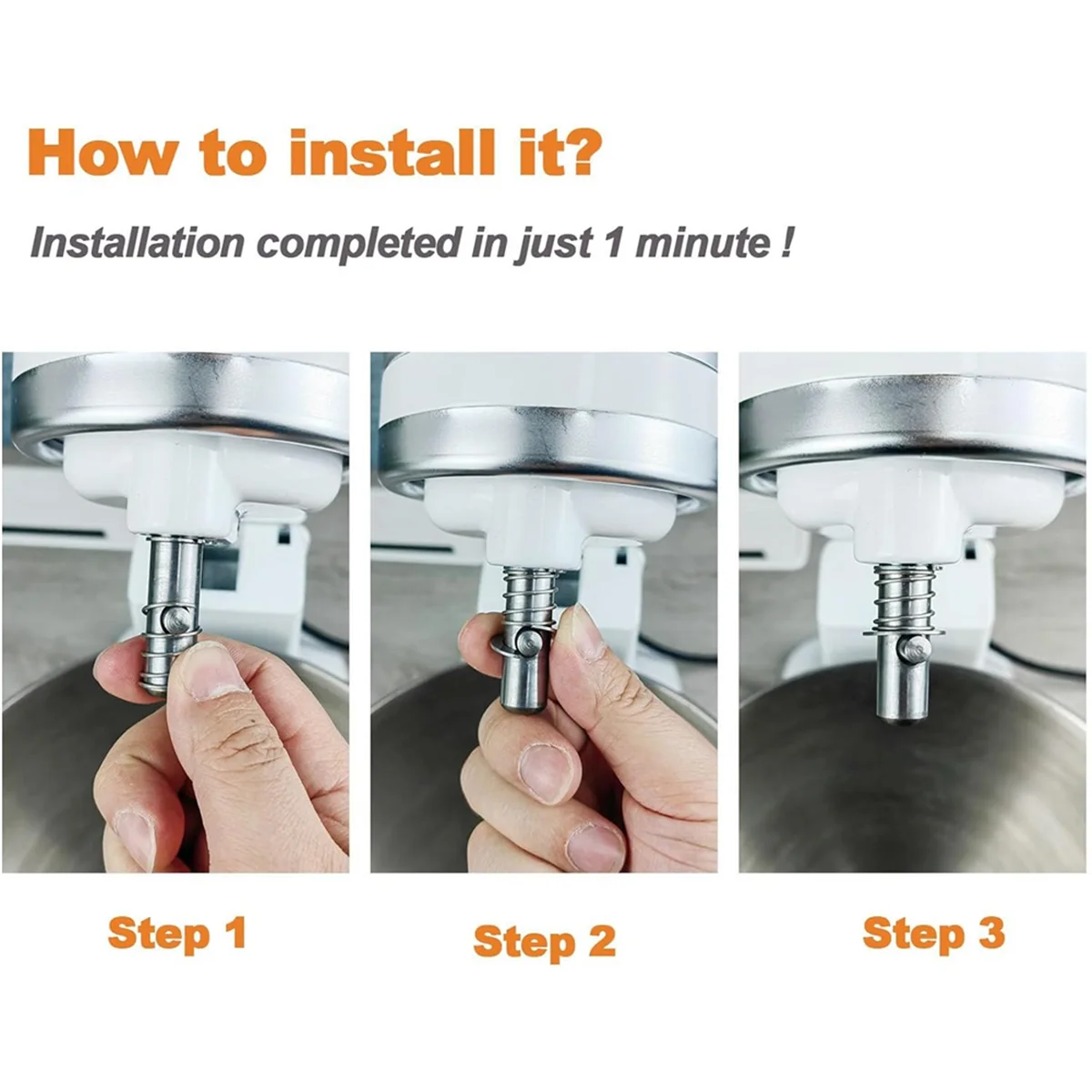 How to install it?

Installation completed in just 1 minute !

Step 1

Step 2

Step 3