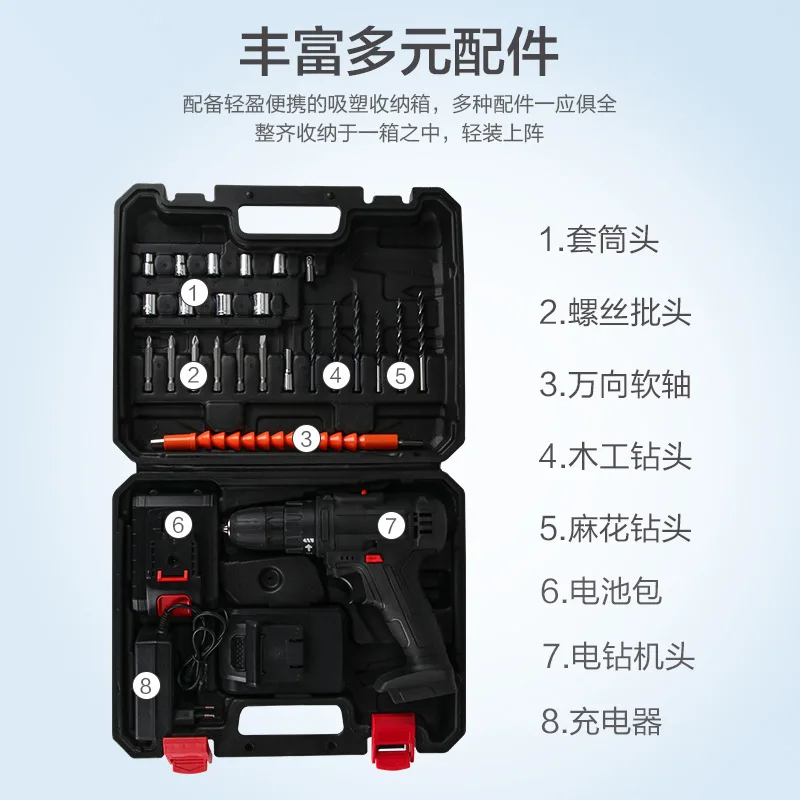 丰富多元配件

配备轻盈便携的吸塑收纳箱，多种配件一应俱全
整齐收纳于一箱之中，轻装上阵

1
2
4
5
3
6
7
8

1.套筒头
2.螺丝批头
3.万向软轴
4.木工钻头
5.麻花钻头
6.电池包
7.电钻机头
8.充电器