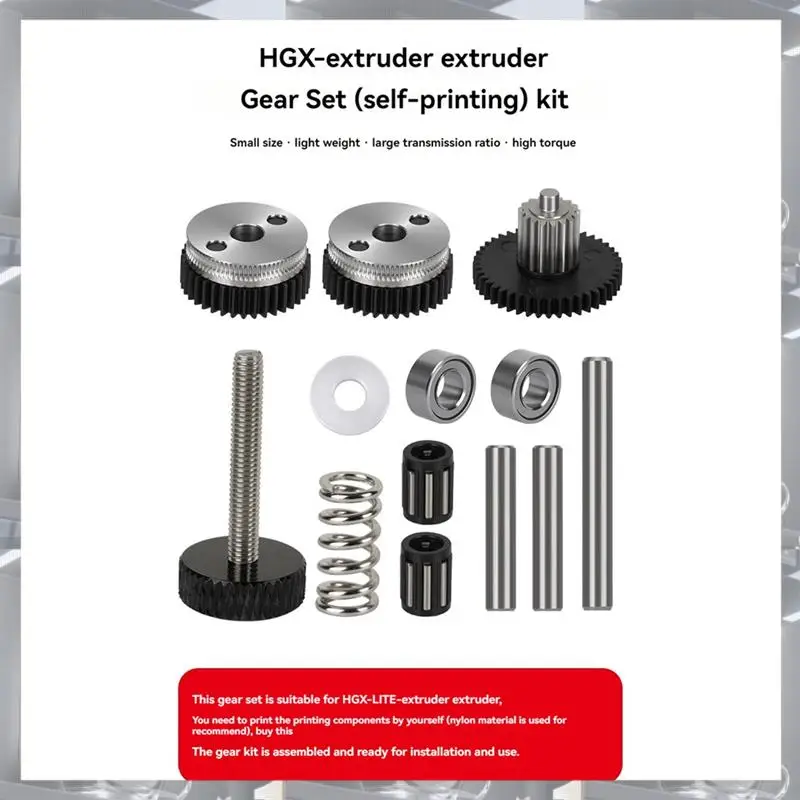 HGX-extruder extruder
Gear Set (self-printing) kit

Small size · light weight · large transmission ratio · high torque

This gear set is suitable for HGX-LITE-extruder extruder,

You need to print the printing components by yourself (nylon material is used for recommend), buy this

The gear kit is assembled and ready for installation and use.