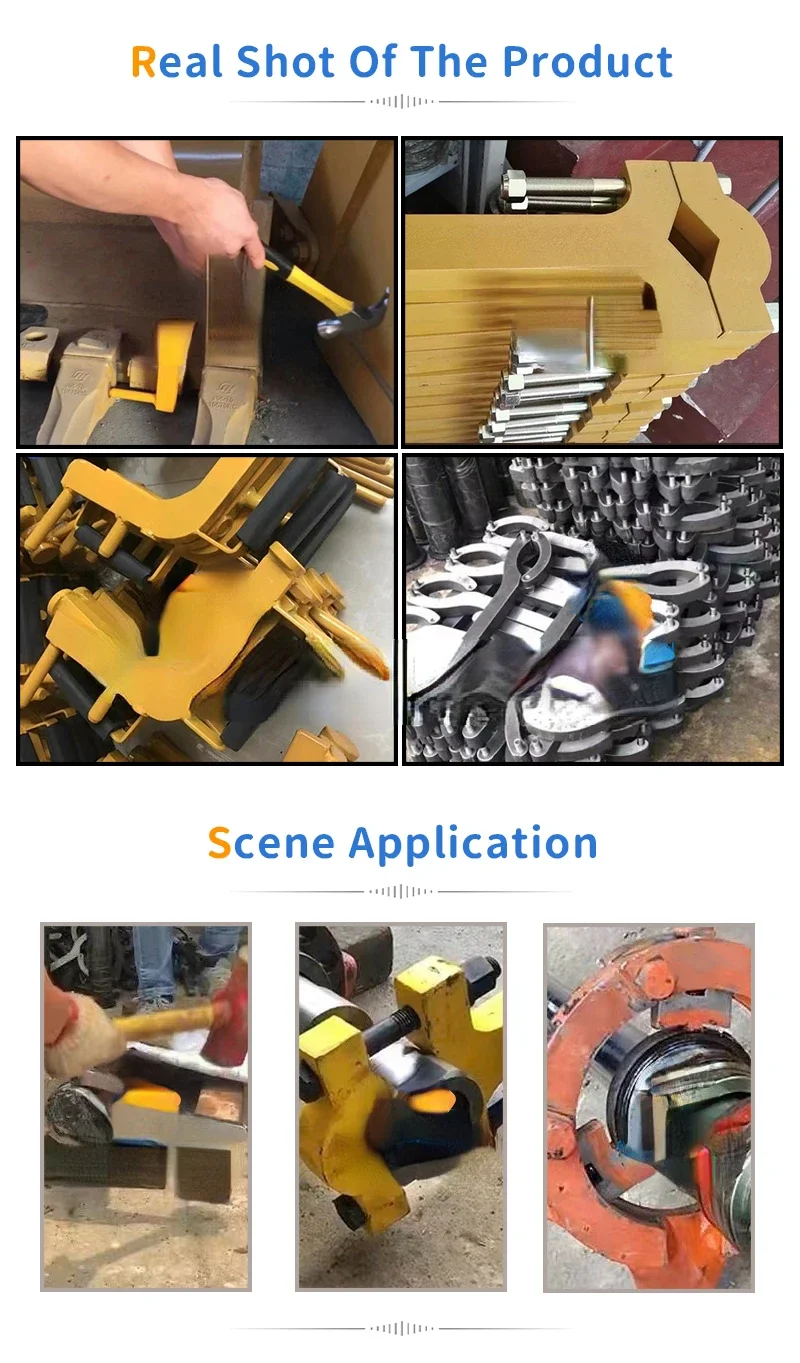 Real Shot Of The Product

Scene Application