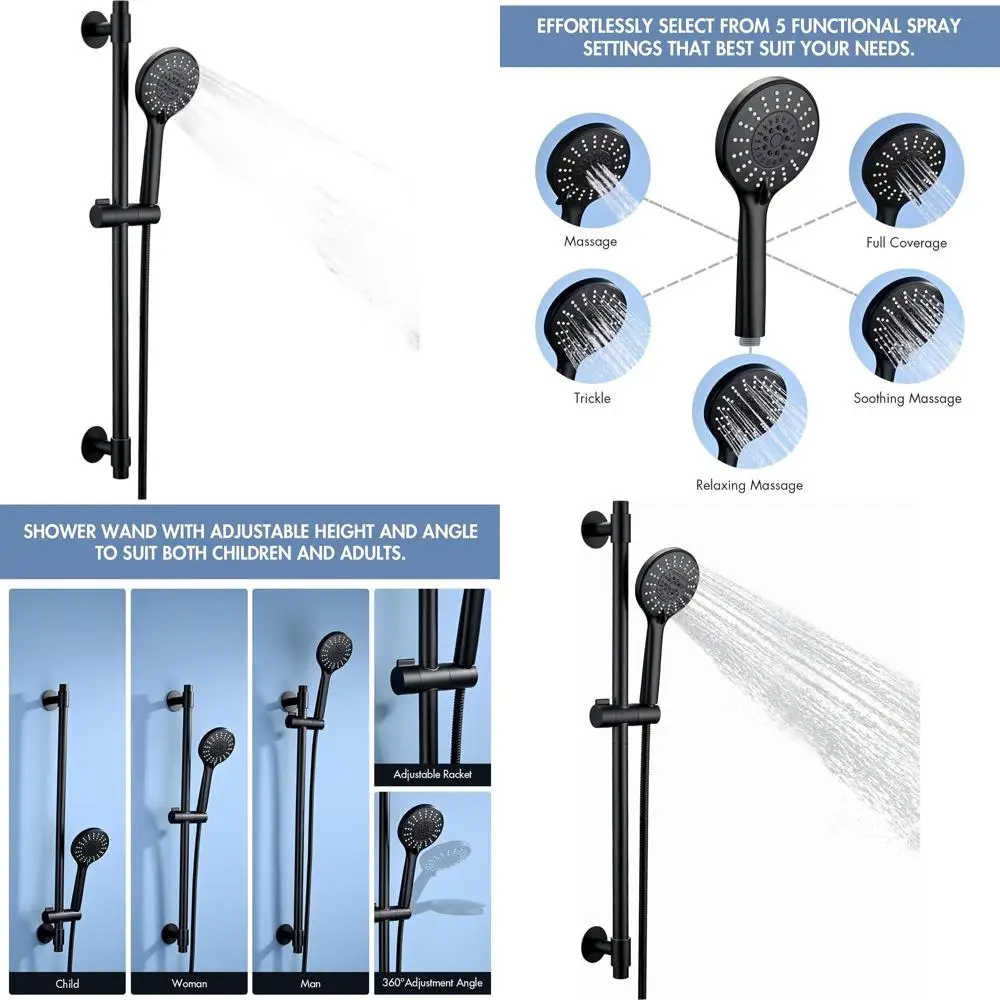 EFFORTLESSLY SELECT FROM 5 FUNCTIONAL SPRAY SETTINGS THAT BEST SUIT YOUR NEEDS.

Massage

Full Coverage

Trickle

Soothing Massage

Relaxing Massage

SHOWER WAND WITH ADJUSTABLE HEIGHT AND ANGLE TO SUIT BOTH CHILDREN AND ADULTS.

Adjustable Racket

Child

Woman

Man

360°Adjustment Angle