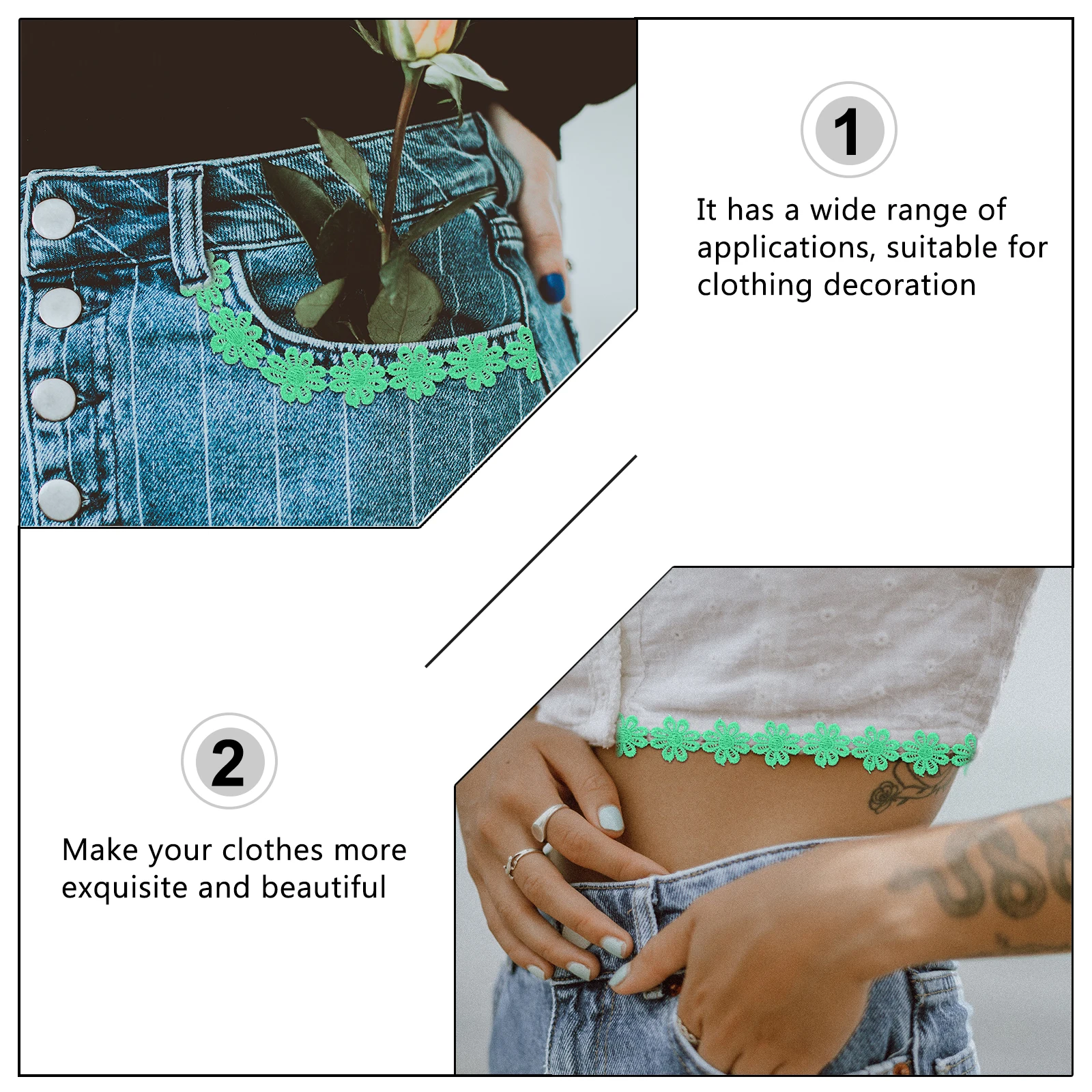 1

It has a wide range of applications, suitable for clothing decoration

2

Make your clothes more exquisite and beautiful