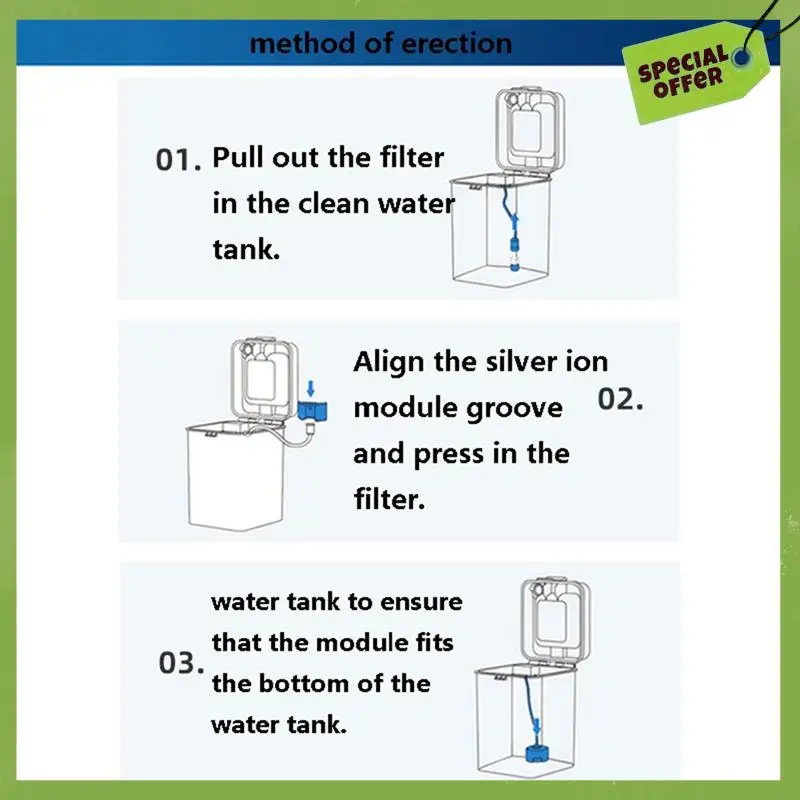 method of erection

SPECIAL OFFER

01. Pull out the filter in the clean water tank.

Align the silver ion module groove and press in the filter. 02.

03. water tank to ensure that the module fits the bottom of the water tank.