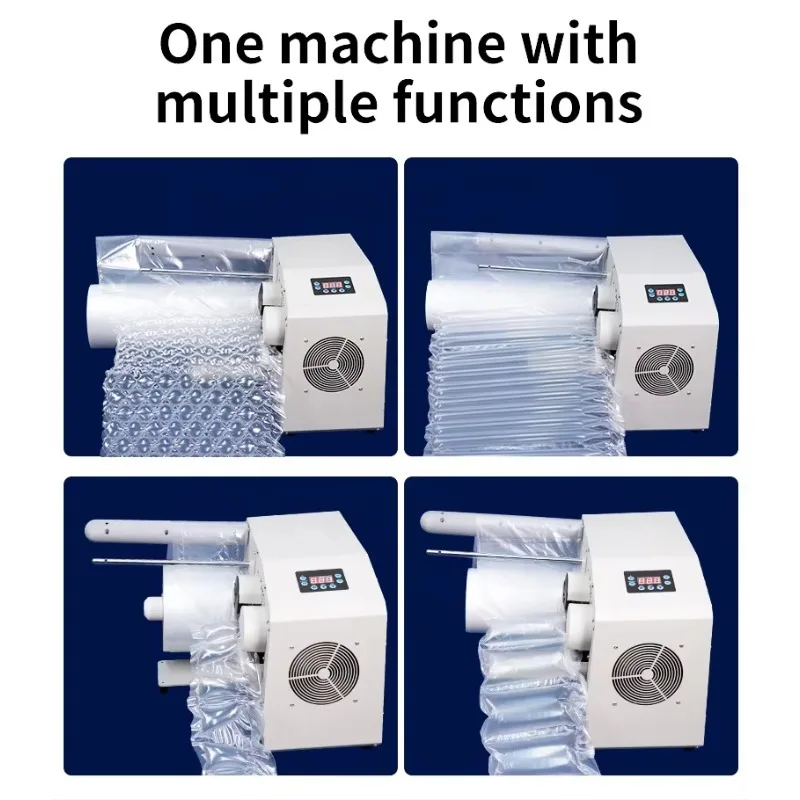 One machine with multiple functions