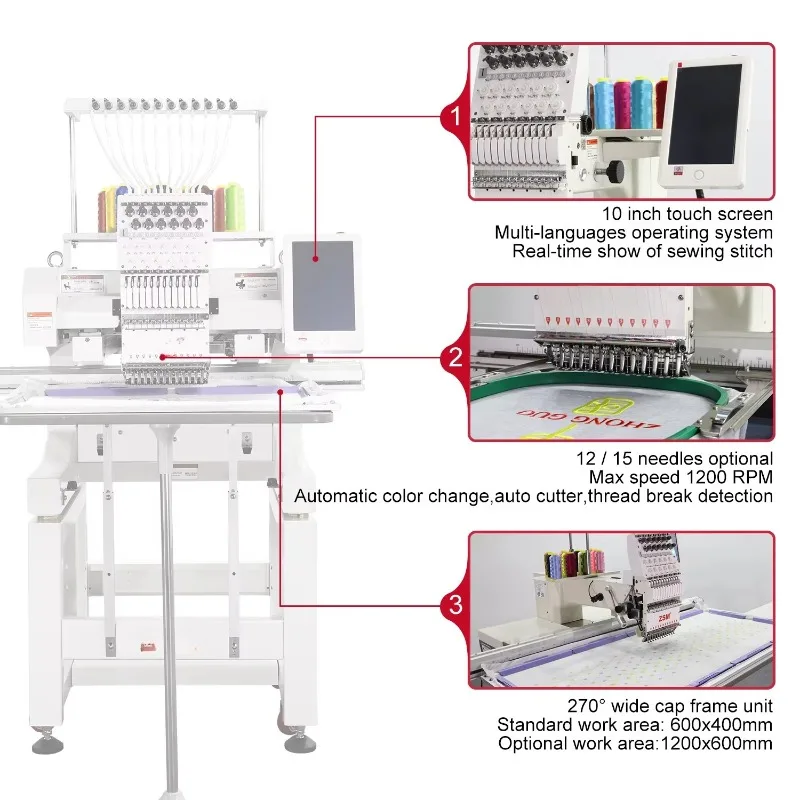 1

10 inch touch screen
Multi-languages operating system
Real-time show of sewing stitch

2

12 / 15 needles optional
Max speed 1200 RPM
Automatic color change,auto cutter,thread break detection

3

270° wide cap frame unit
Standard work area: 600x400mm
Optional work area:1200x600mm