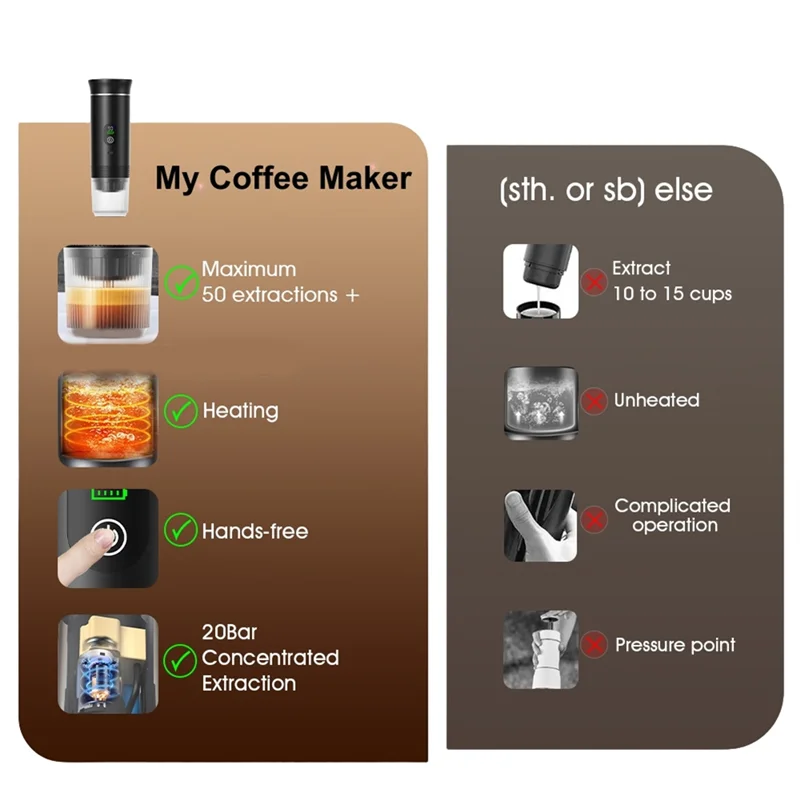 My Coffee Maker

Maximum 50 extractions +

Heating

Hands-free

20Bar Concentrated Extraction

(sth. or sb) else

Extract 10 to 15 cups

Unheated

Complicated operation

Pressure point