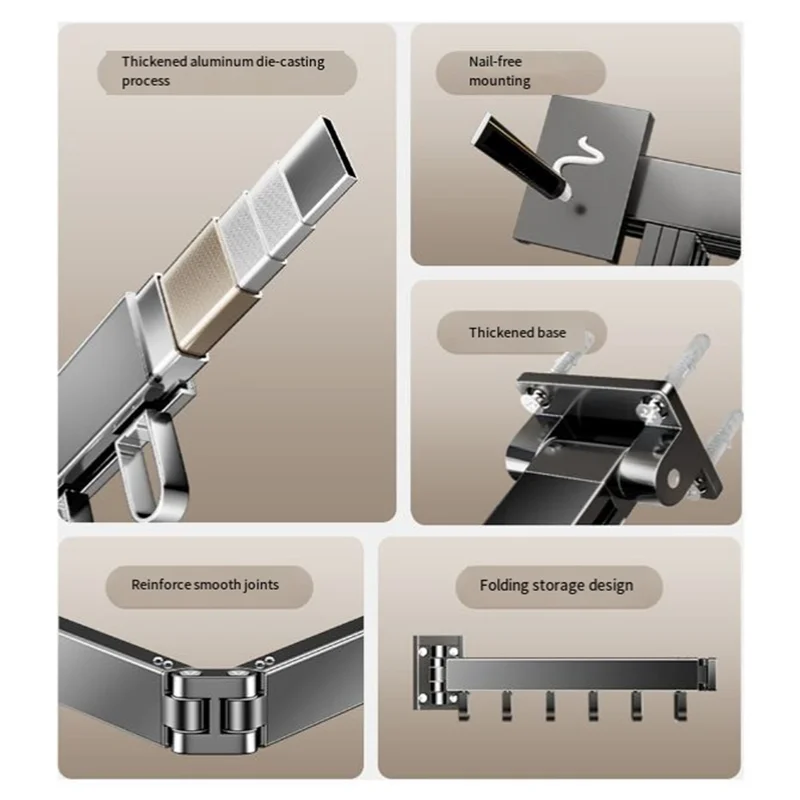 Thickened aluminum die-casting process

Nail-free mounting

Thickened base

Reinforce smooth joints

Folding storage design