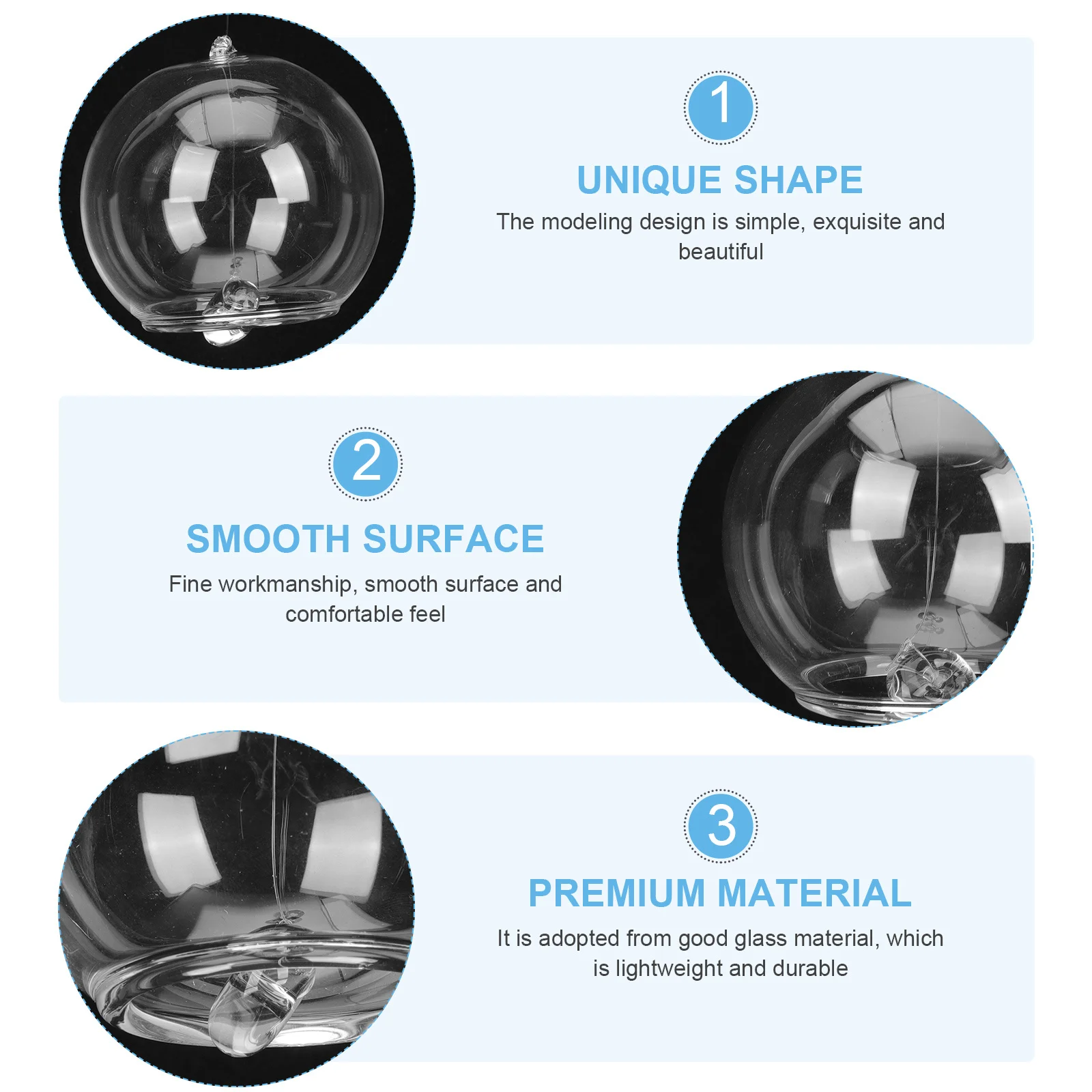 1

UNIQUE SHAPE

The modeling design is simple, exquisite and beautiful

2

SMOOTH SURFACE

Fine workmanship, smooth surface and comfortable feel

3

PREMIUM MATERIAL

It is adopted from good glass material, which is lightweight and durable