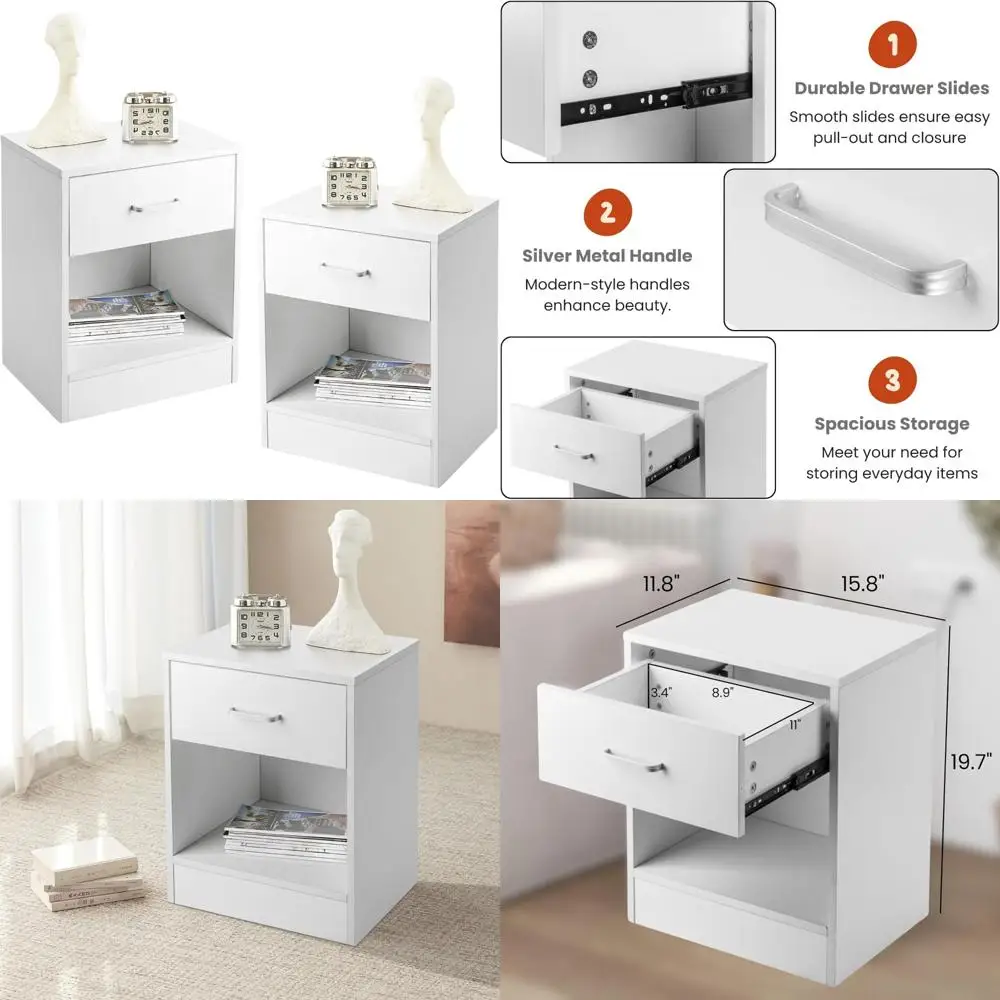 1
Durable Drawer Slides
Smooth slides ensure easy pull-out and closure

2
Silver Metal Handle
Modern-style handles enhance beauty.

3
Spacious Storage
Meet your need for storing everyday items

11.8"
15.8"
3.4"
8.9"
11"
19.7"