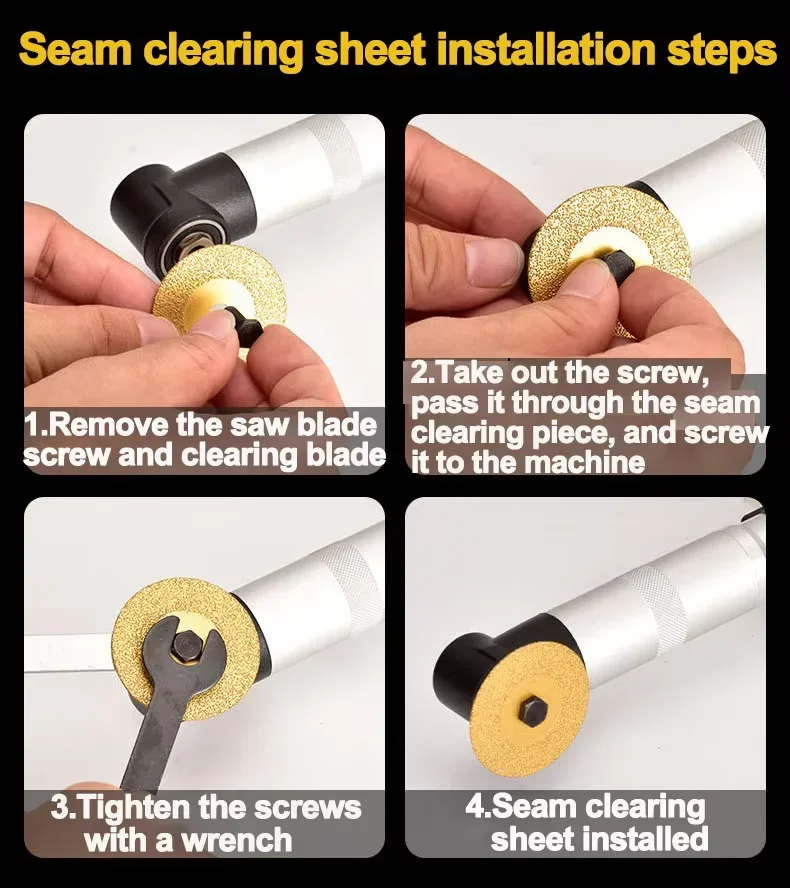 Seam clearing sheet installation steps

1.Remove the saw blade screw and clearing blade

2.Take out the screw, pass it through the seam clearing piece, and screw it to the machine

3.Tighten the screws with a wrench

4.Seam clearing sheet installed