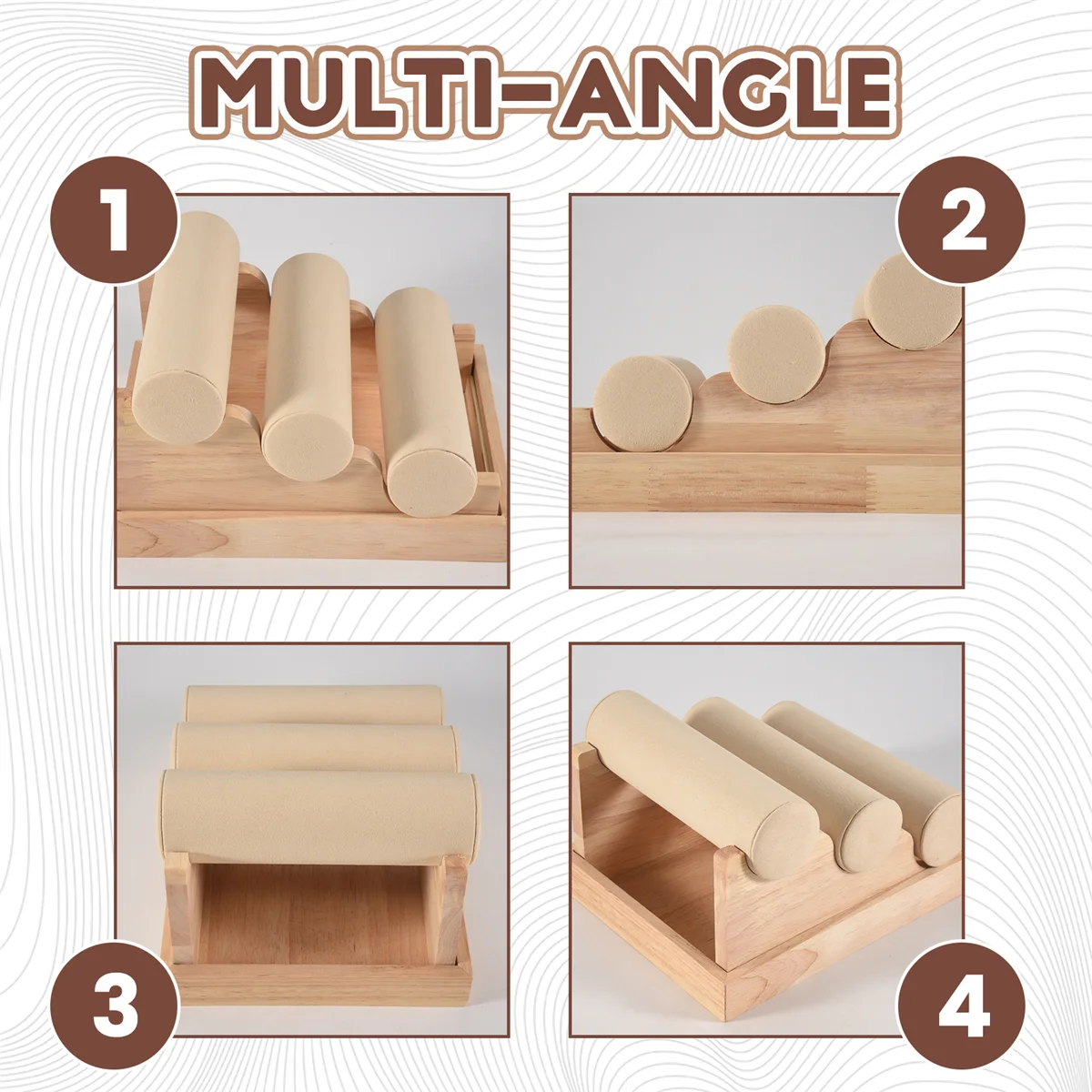 MULTI-ANGLE

1

2

3

4