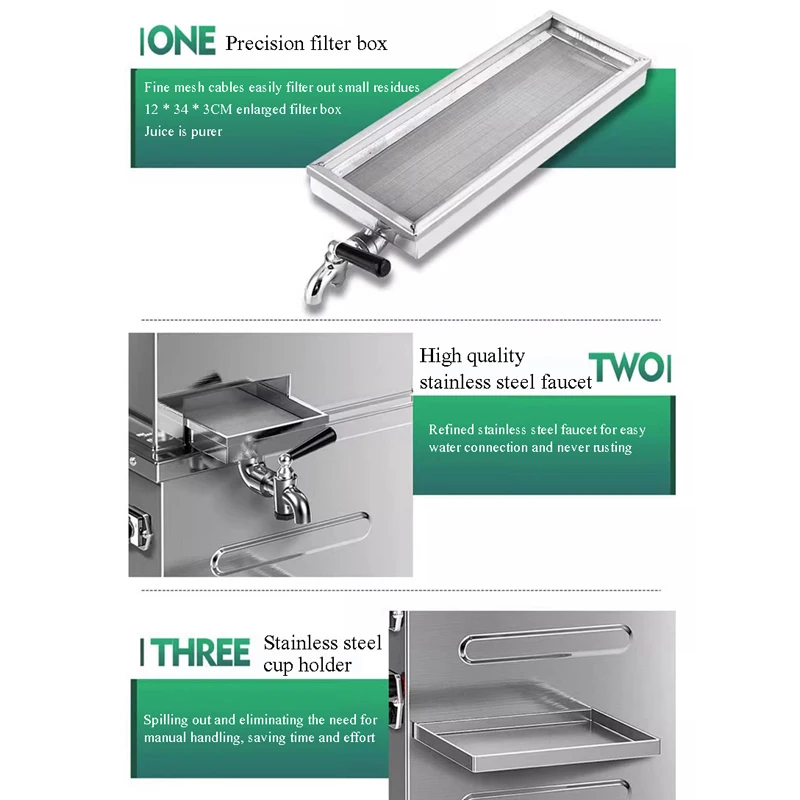 ONE Precision filter box

Fine mesh cables easily filter out small residues
12 * 34 * 3CM enlarged filter box
Juice is purer

High quality stainless steel faucet TWO

Refined stainless steel faucet for easy water connection and never rusting

THREE Stainless steel cup holder

Spilling out and eliminating the need for manual handling, saving time and effort