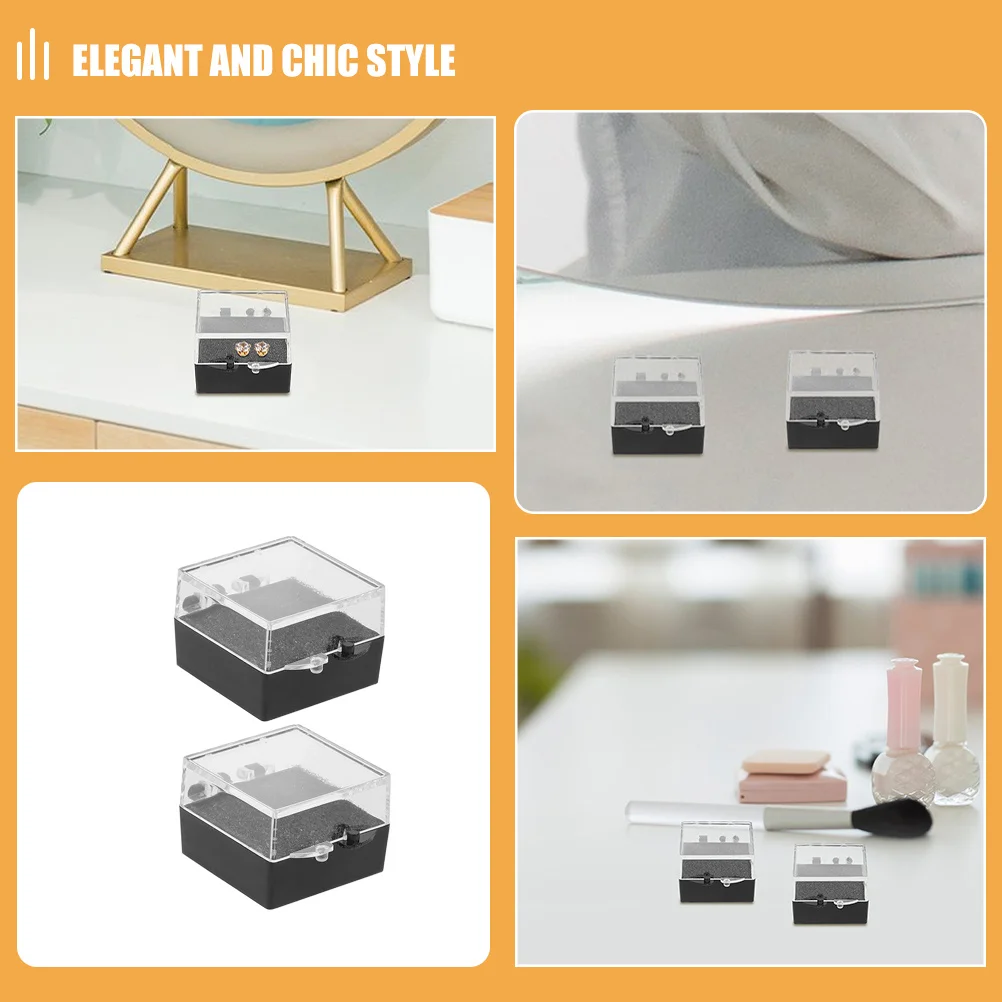 ELEGANT AND CHIC STYLE